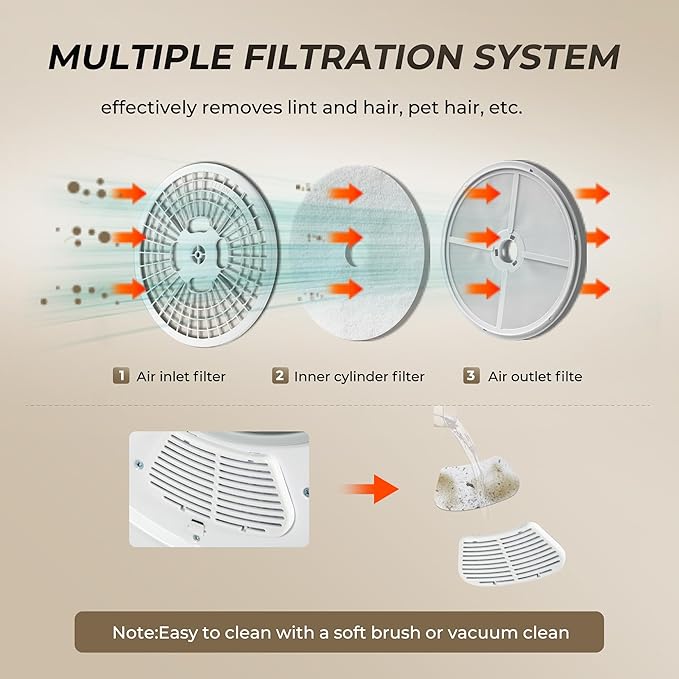 MULTIPLE FILTRATION SYSTEM

effectively removes lint and hair, pet hair, etc.

1 Air inlet filter

2 Inner cylinder filter

3 Air outlet filte

Note:Easy to clean with a soft brush or vacuum clean