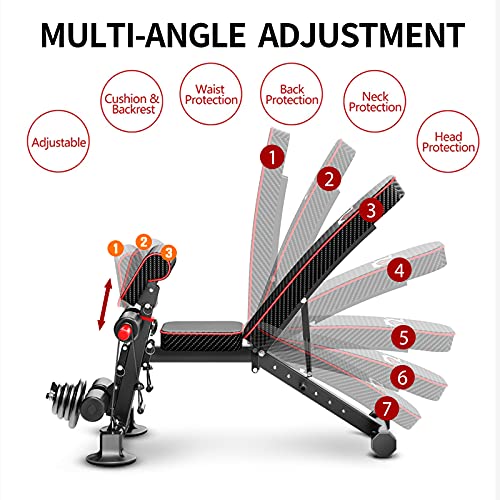 MULTI-ANGLE ADJUSTMENT

Adjustable

Cushion & Backrest

Waist Protection

Back Protection

Neck Protection

Head Protection

1
2
3
4
5
6
7

1
2
3