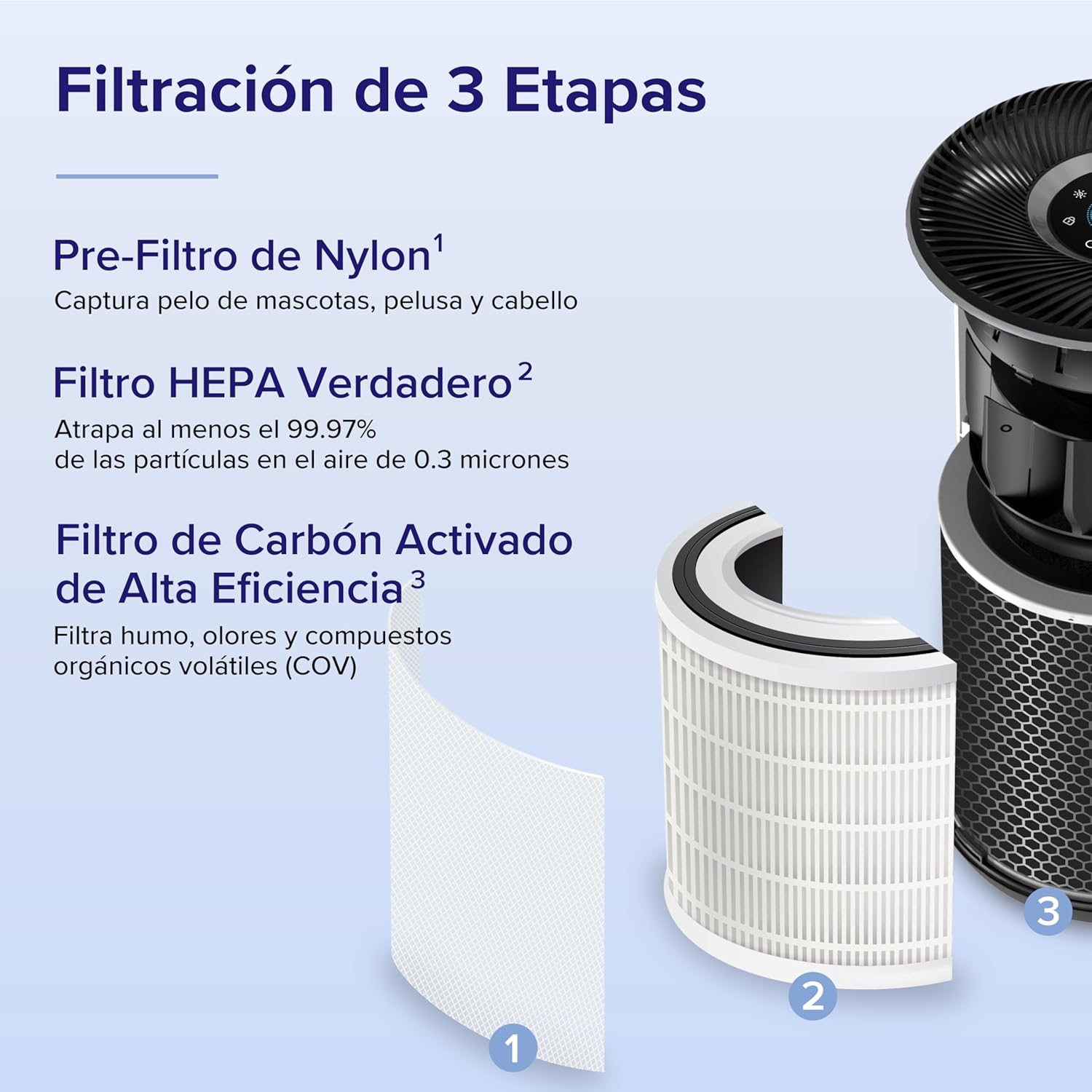 Filtración de 3 Etapas

Pre-Filtro de Nylon$^1$
Captura pelo de mascotas, pelusa y cabello

Filtro HEPA Verdadero$^2$
Atrapa al menos el 99.97% de las partículas en el aire de 0.3 micrones

Filtro de Carbón Activado de Alta Eficiencia$^3$
Filtra humo, olores y compuestos orgánicos volátiles (COV)

1

2

3