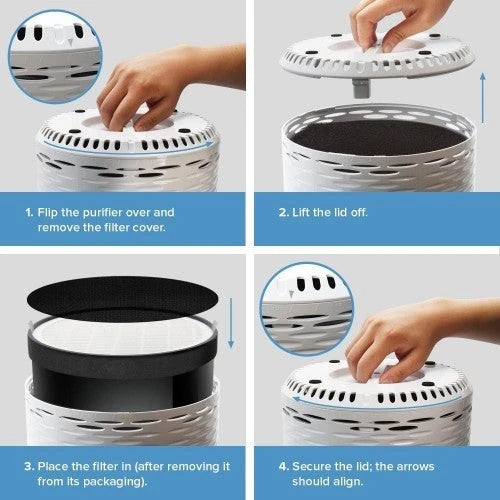 1. Flip the purifier over and remove the filter cover.

2. Lift the lid off.

3. Place the filter in (after removing it from its packaging).

4. Secure the lid; the arrows should align.