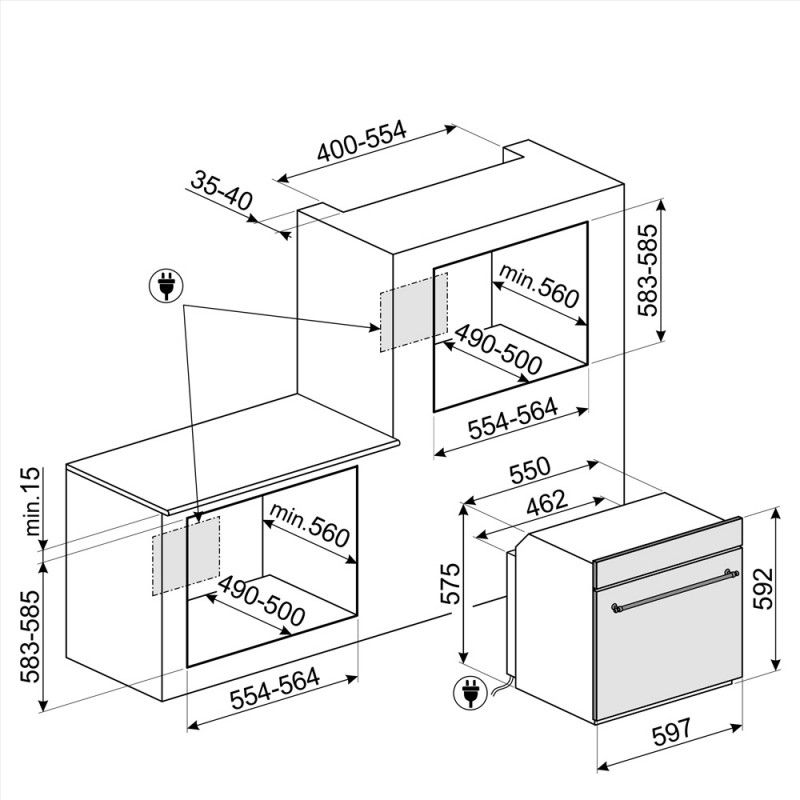 400-554
35-40
583-585
min.560
490-500
554-564
min.15
583-585
min.560
490-500
554-564
550
462
575
592
597