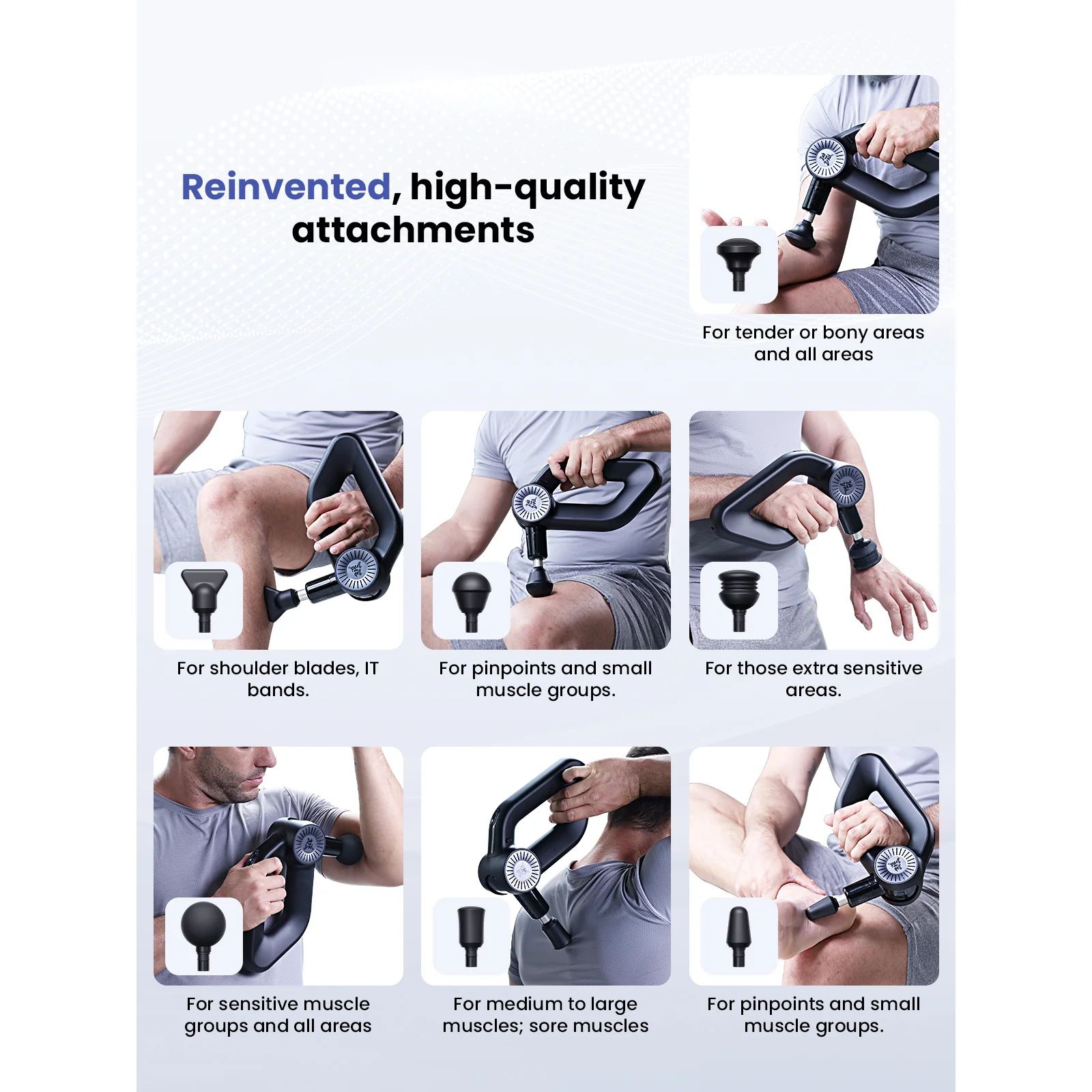 Reinvented, high-quality attachments

For tender or bony areas and all areas

For shoulder blades, IT bands.

For pinpoints and small muscle groups.

For those extra sensitive areas.

For sensitive muscle groups and all areas

For medium to large muscles; sore muscles

For pinpoints and small muscle groups.