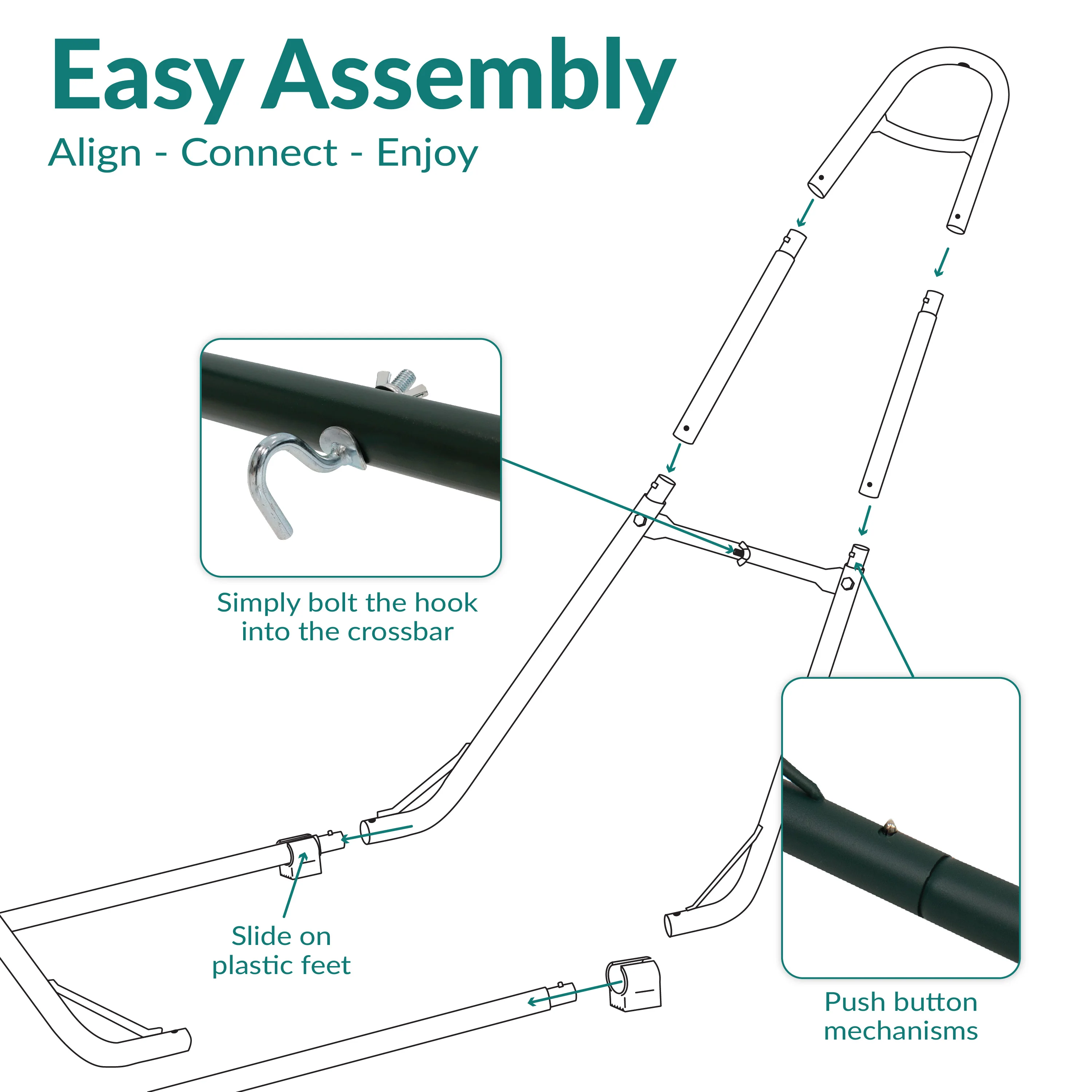 Easy Assembly

Align - Connect - Enjoy

Simply bolt the hook into the crossbar

Slide on plastic feet

Push button mechanisms