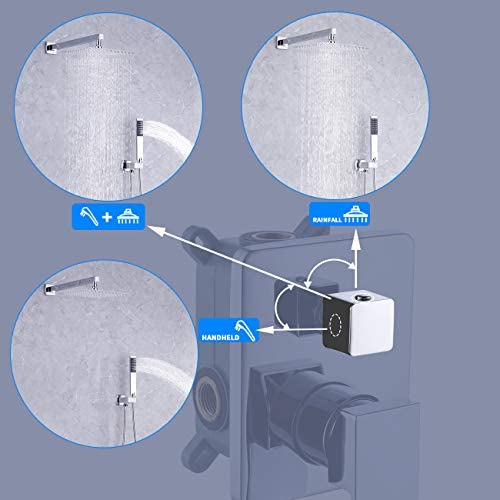 +

RAINFALL

HANDHELD