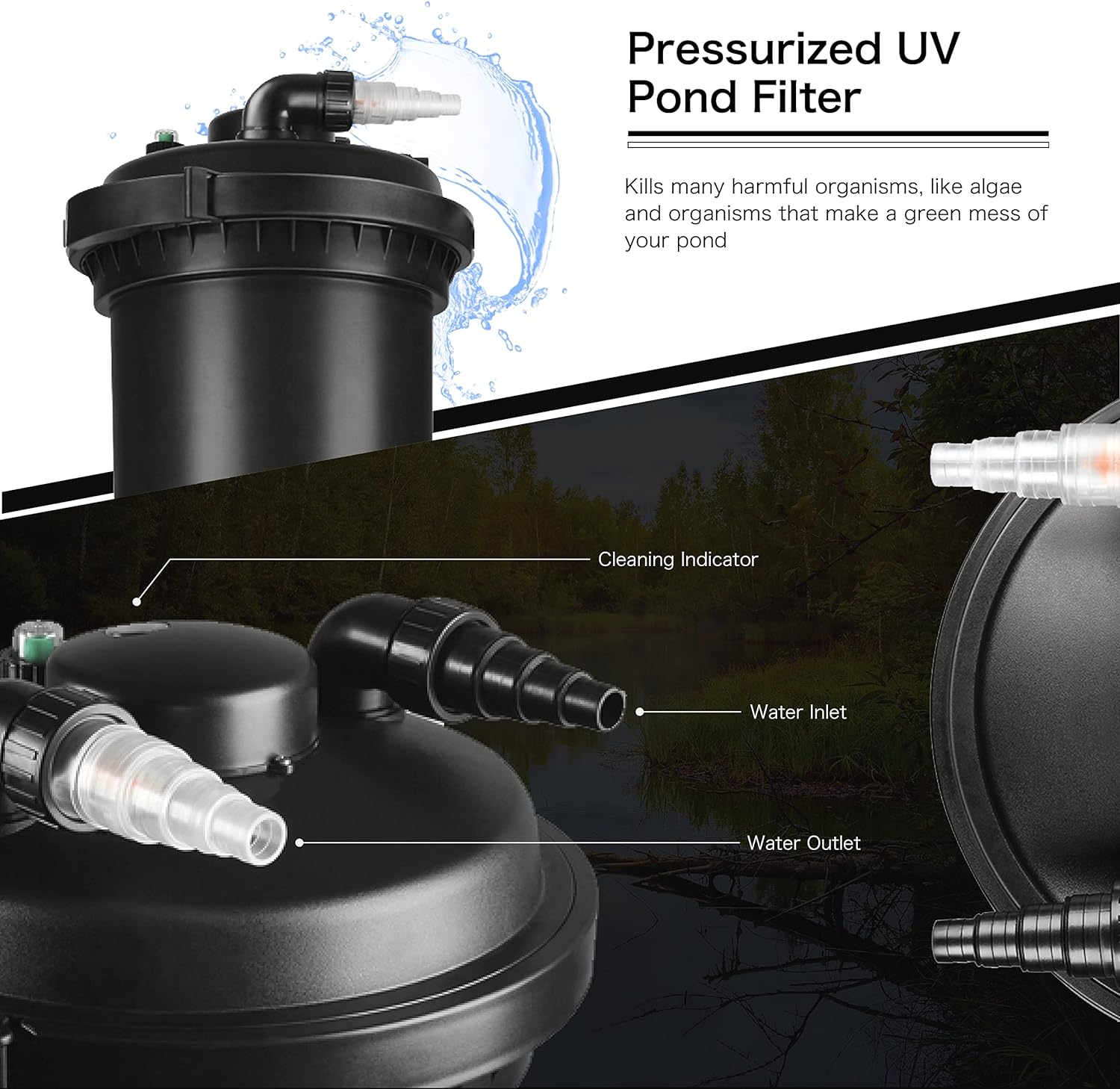 Pressurized UV Pond Filter

Kills many harmful organisms, like algae and organisms that make a green mess of your pond

Cleaning Indicator

Water Inlet

Water Outlet