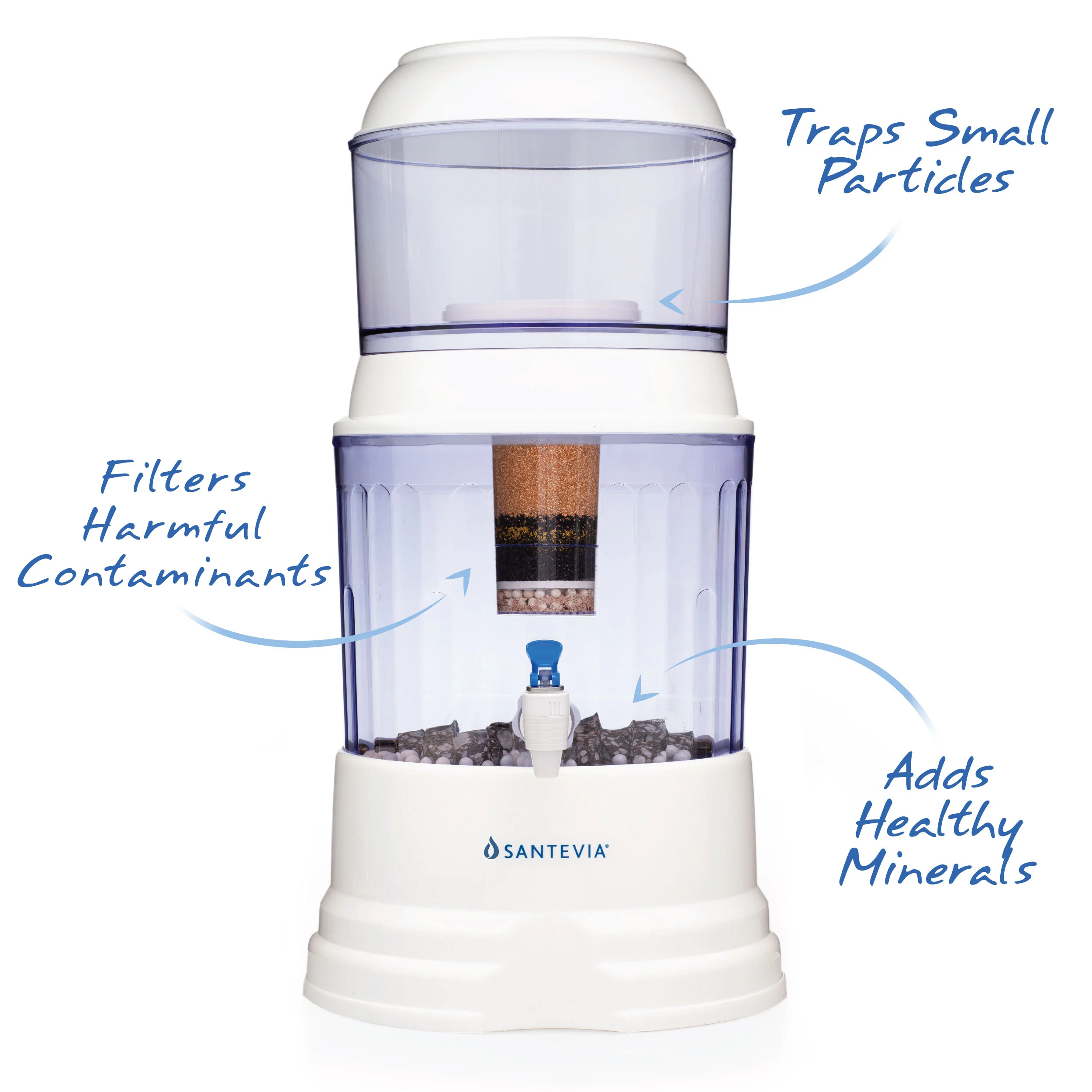 Traps Small Particles

Filters Harmful Contaminants

Adds Healthy Minerals

SANTEVIA®