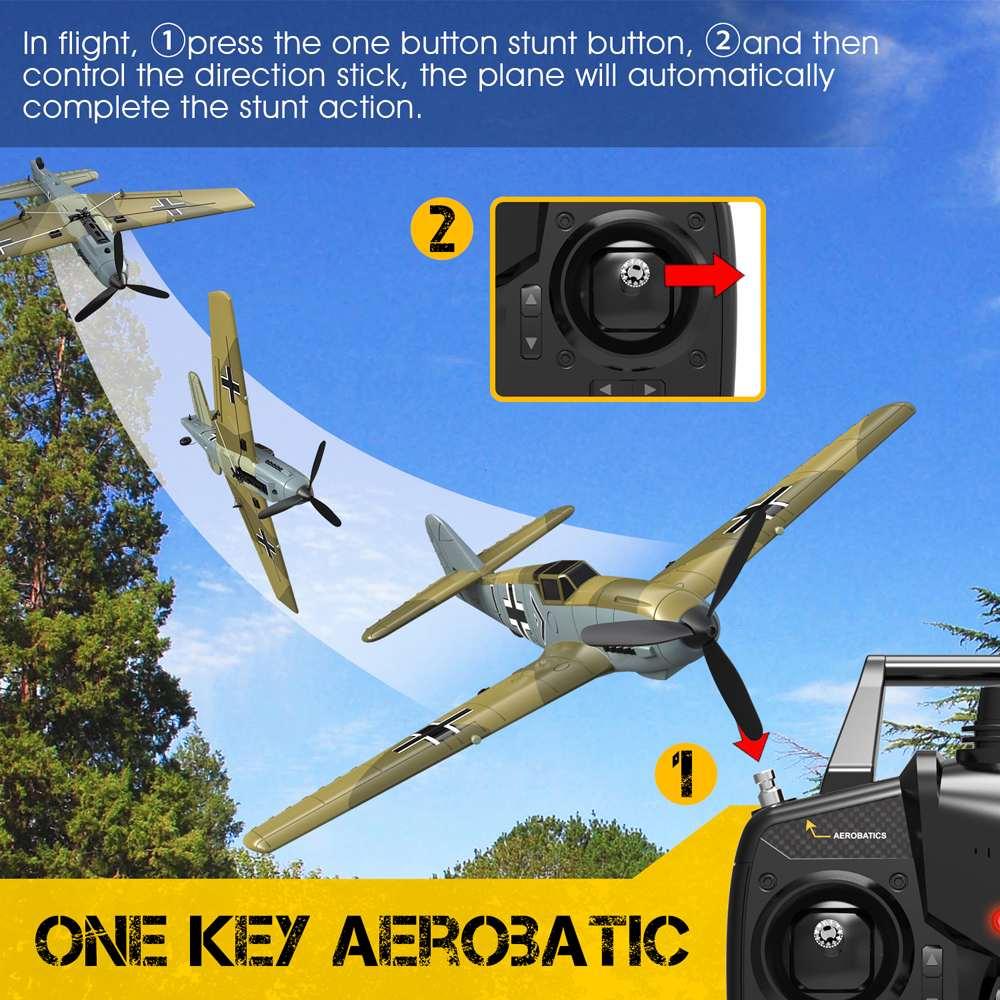 In flight, ①press the one button stunt button, ②and then control the direction stick, the plane will automatically complete the stunt action.

2

1

AEROBATICS

ONE KEY AEROBATIC