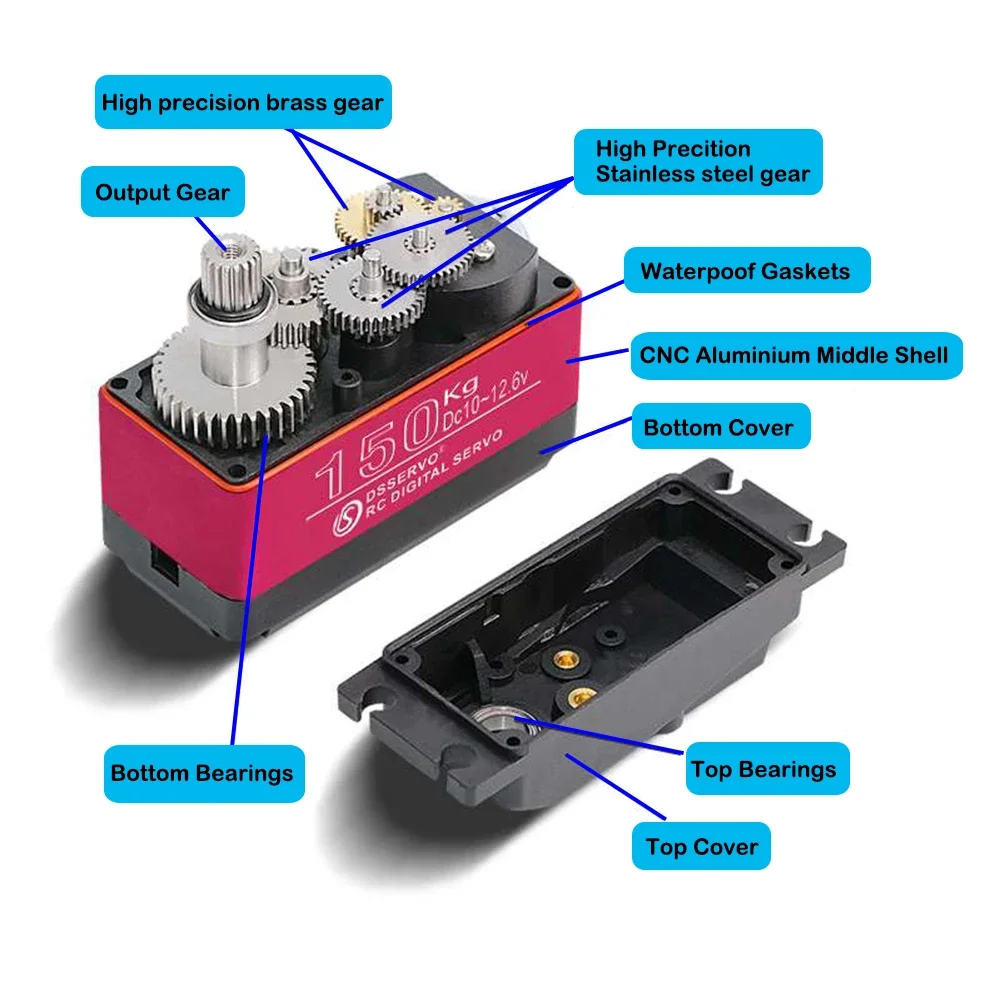 High precision brass gear

Output Gear

High Precition
Stainless steel gear

Waterpoof Gaskets

CNC Aluminium Middle Shell

Bottom Cover

150 Kg
Dc10~12.6v
DSSERVO®
RC DIGITAL SERVO

Bottom Bearings

Top Bearings

Top Cover