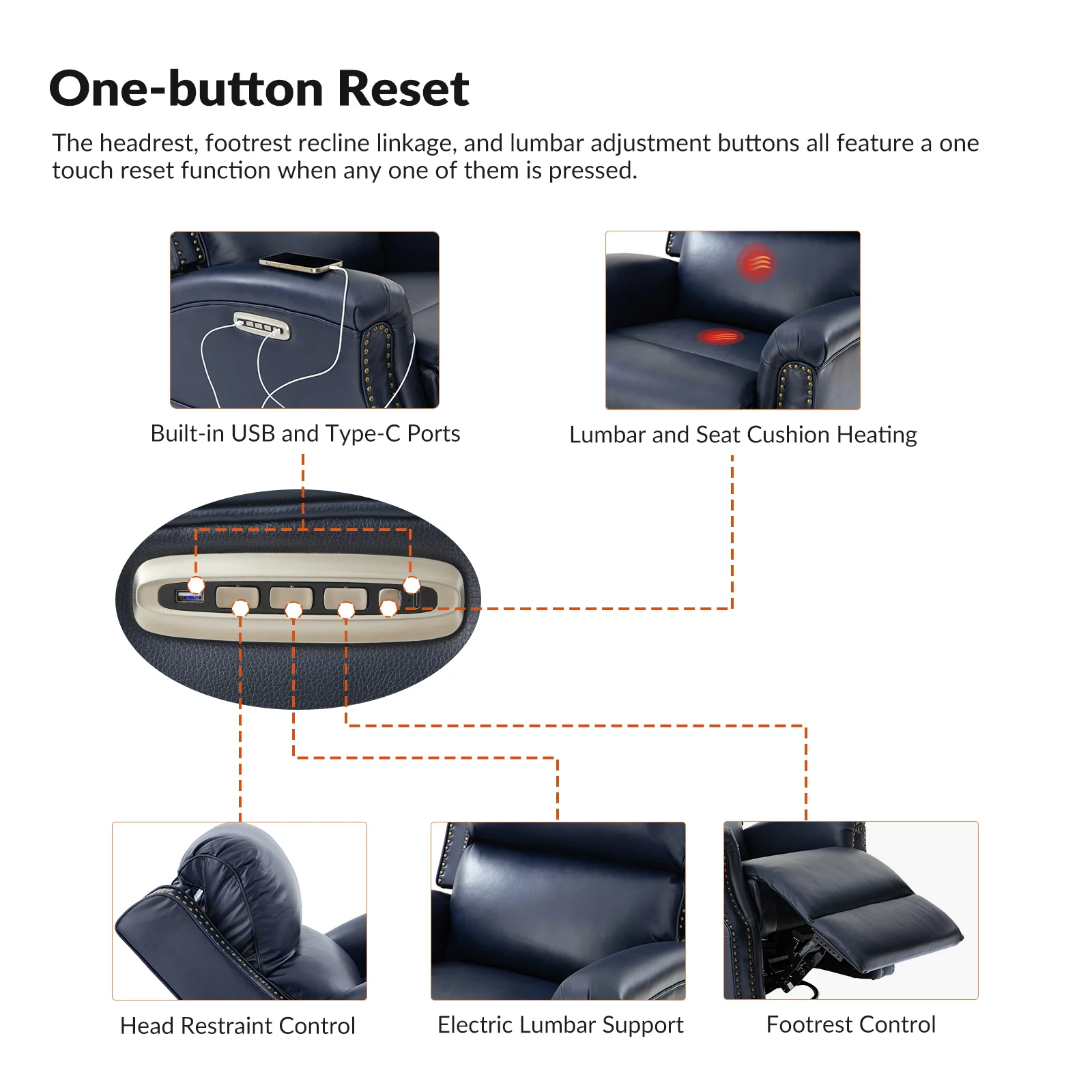 One-button Reset

The headrest, footrest recline linkage, and lumbar adjustment buttons all feature a one touch reset function when any one of them is pressed.

Built-in USB and Type-C Ports

Lumbar and Seat Cushion Heating

Head Restraint Control

Electric Lumbar Support

Footrest Control