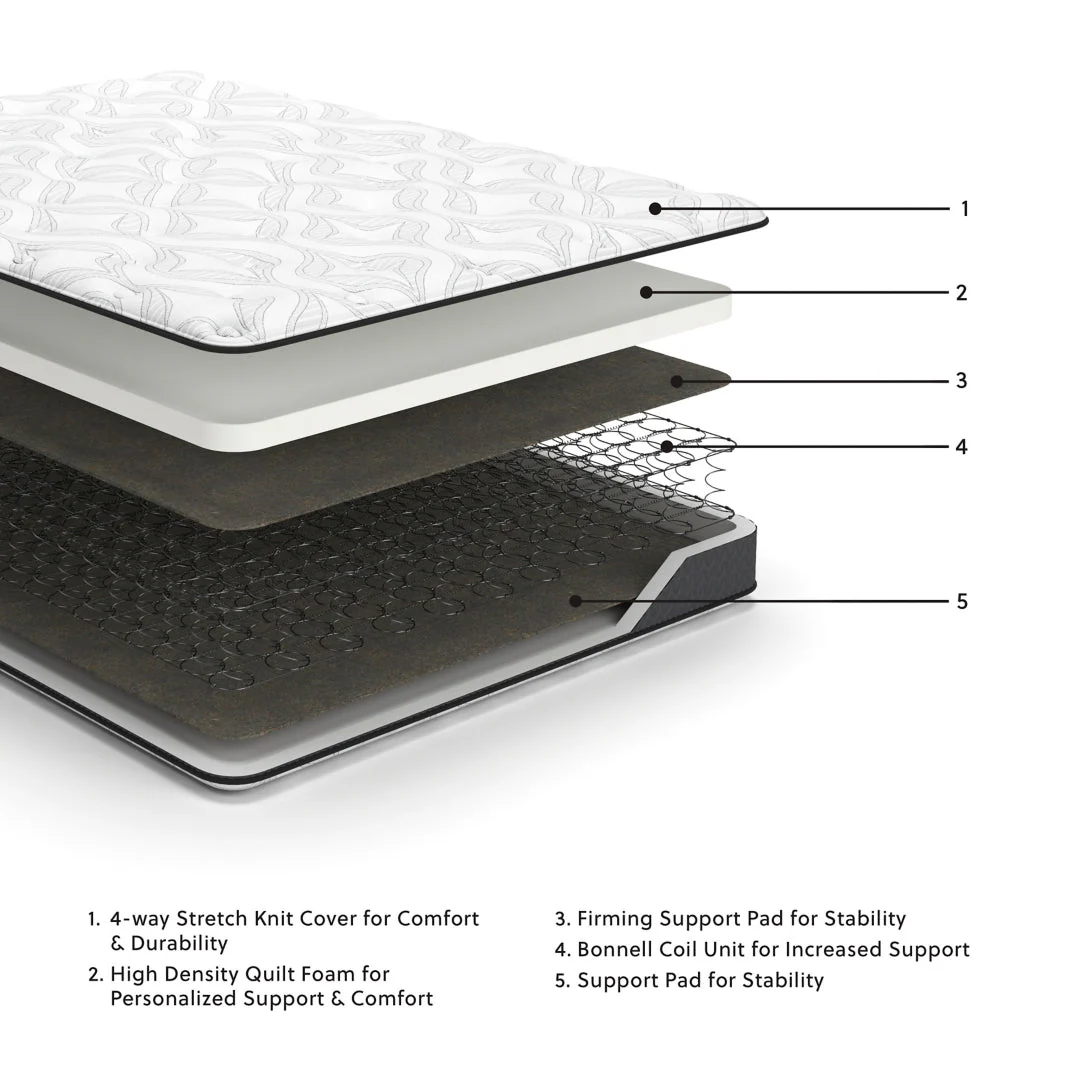 1

2

3

4

5

1. 4-way Stretch Knit Cover for Comfort & Durability
2. High Density Quilt Foam for Personalized Support & Comfort

3. Firming Support Pad for Stability
4. Bonnell Coil Unit for Increased Support
5. Support Pad for Stability