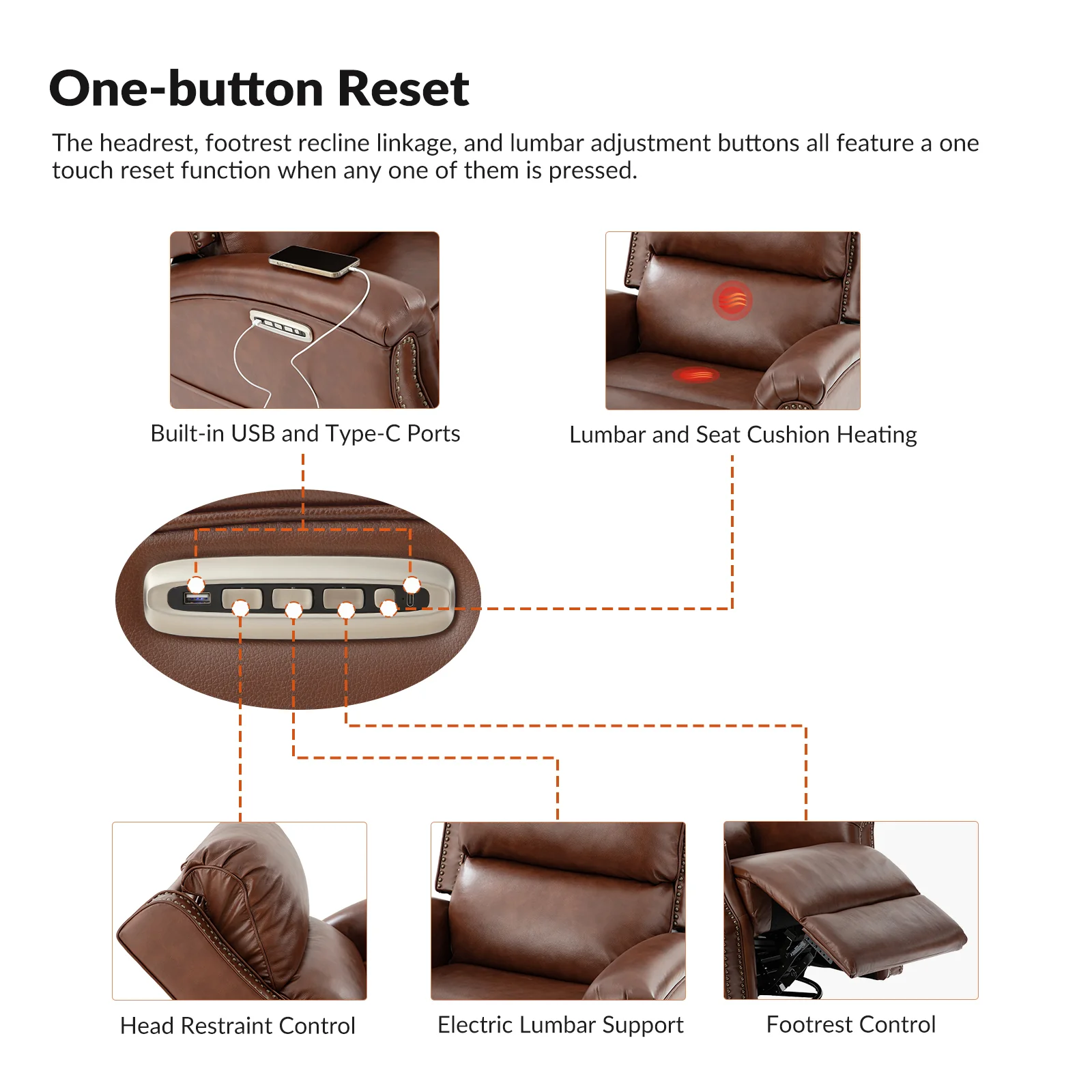 One-button Reset

The headrest, footrest recline linkage, and lumbar adjustment buttons all feature a one touch reset function when any one of them is pressed.

Built-in USB and Type-C Ports

Lumbar and Seat Cushion Heating

Head Restraint Control

Electric Lumbar Support

Footrest Control