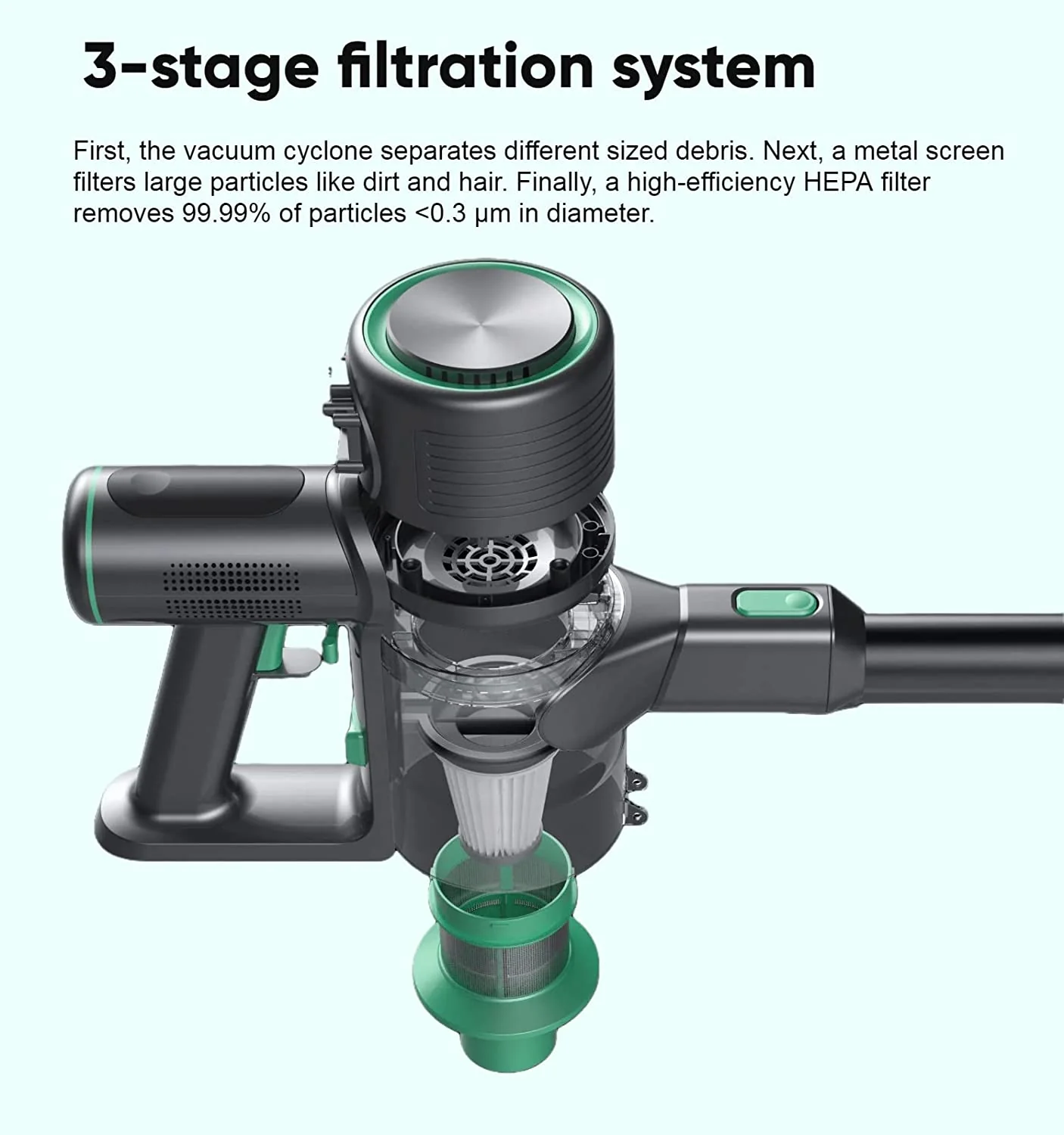 3-stage filtration system

First, the vacuum cyclone separates different sized debris. Next, a metal screen filters large particles like dirt and hair. Finally, a high-efficiency HEPA filter removes 99.99% of particles <0.3 μm in diameter.