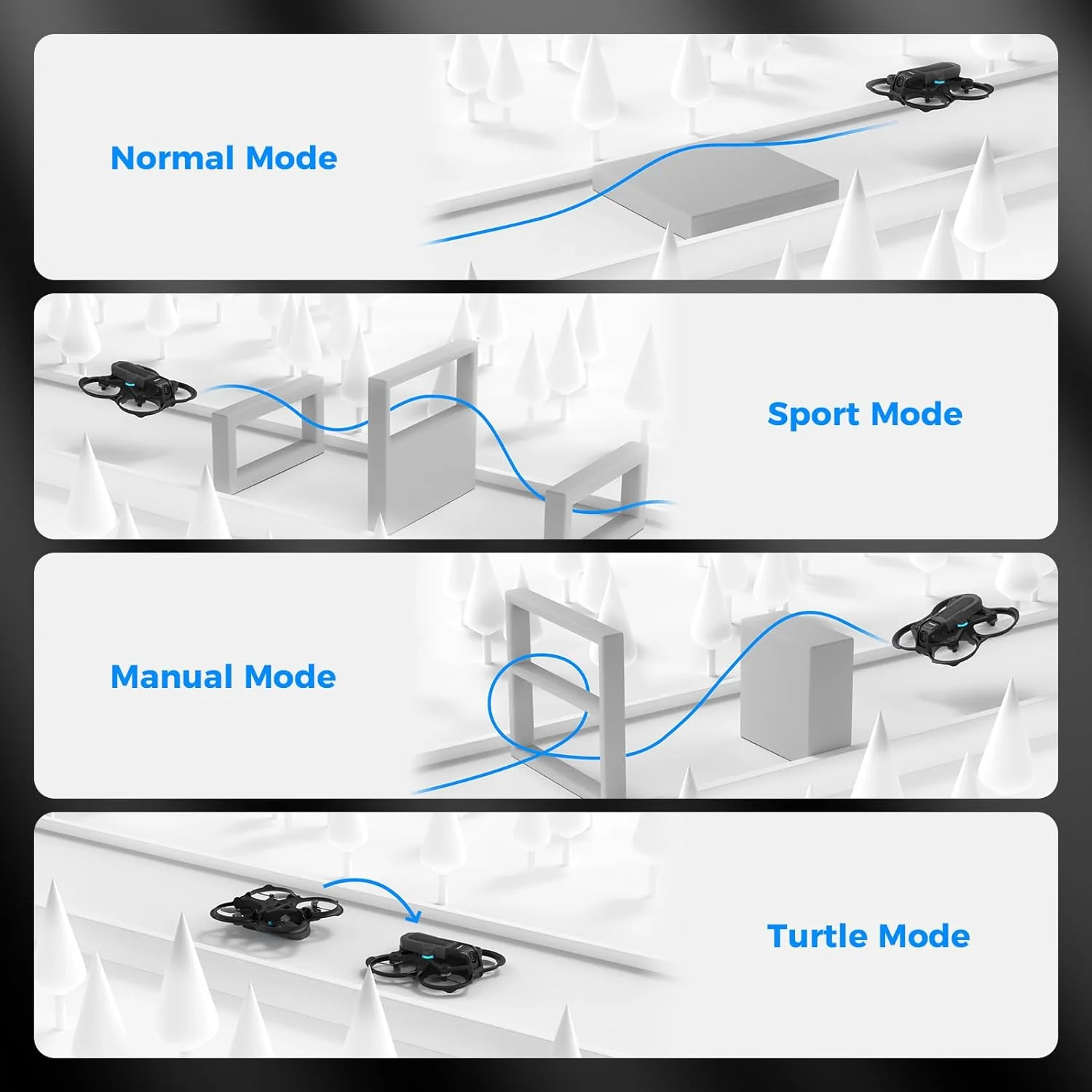 Normal Mode

Sport Mode

Manual Mode

Turtle Mode