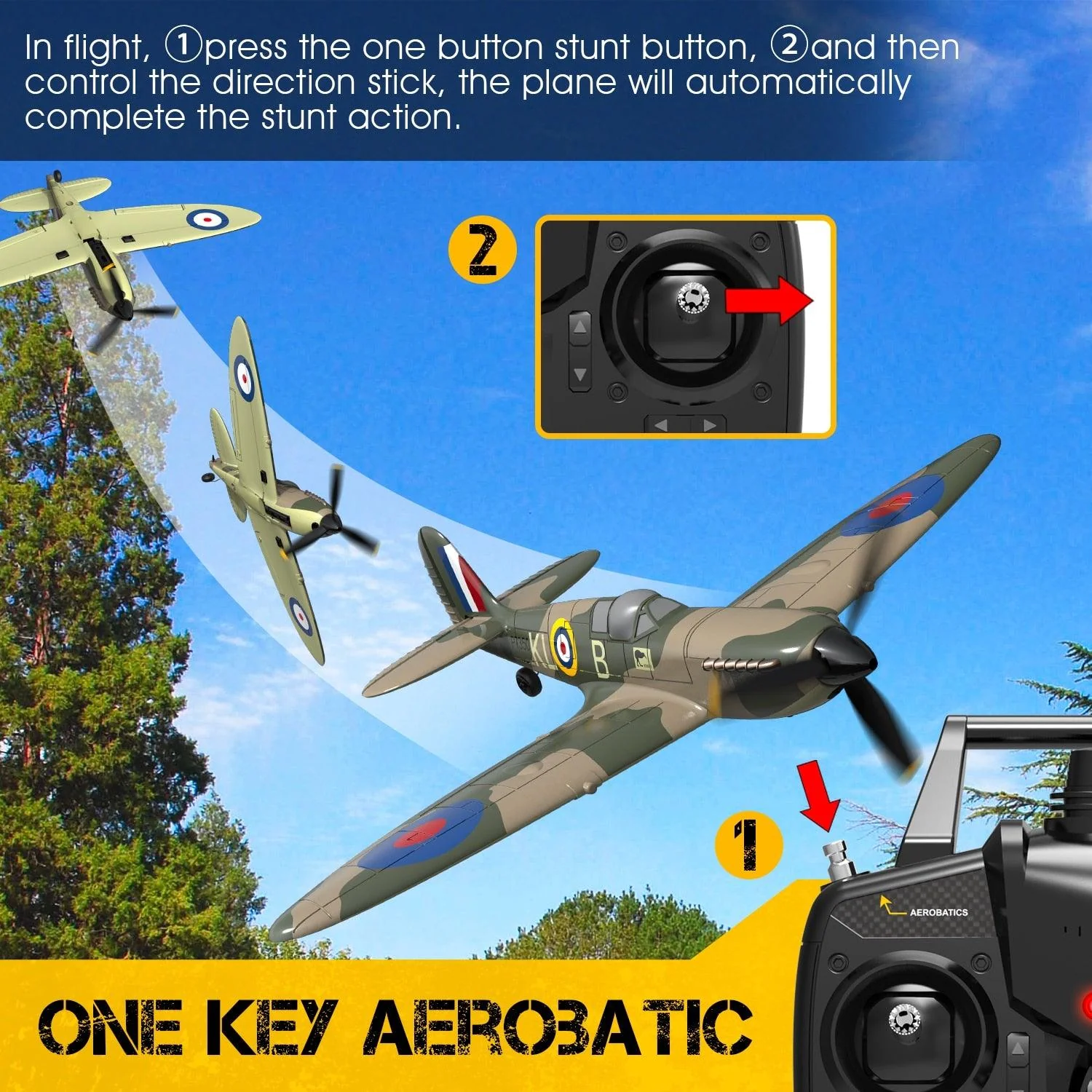 In flight, ①press the one button stunt button, ②and then control the direction stick, the plane will automatically complete the stunt action.

2

KL B

1

AEROBATICS

ONE KEY AEROBATIC