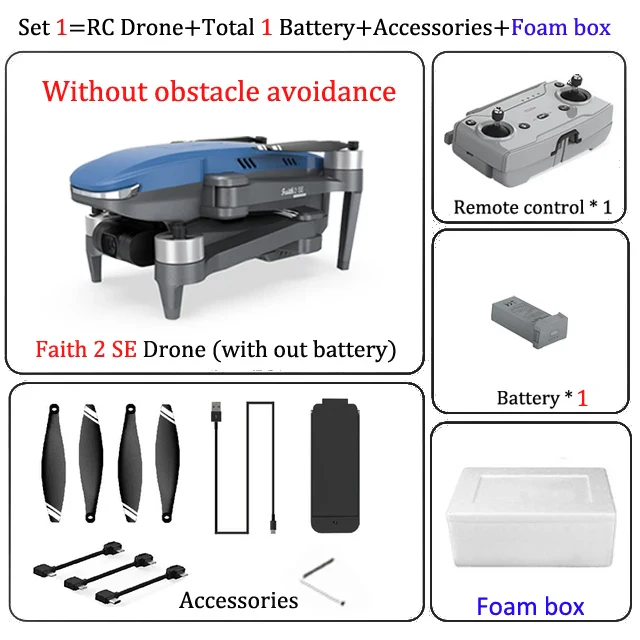 Set 1=RC Drone+Total 1 Battery+Accessories+Foam box

Without obstacle avoidance

Faith 2 SE

Faith 2 SE Drone (with out battery)

Remote control * 1

Battery * 1

Accessories

Foam box