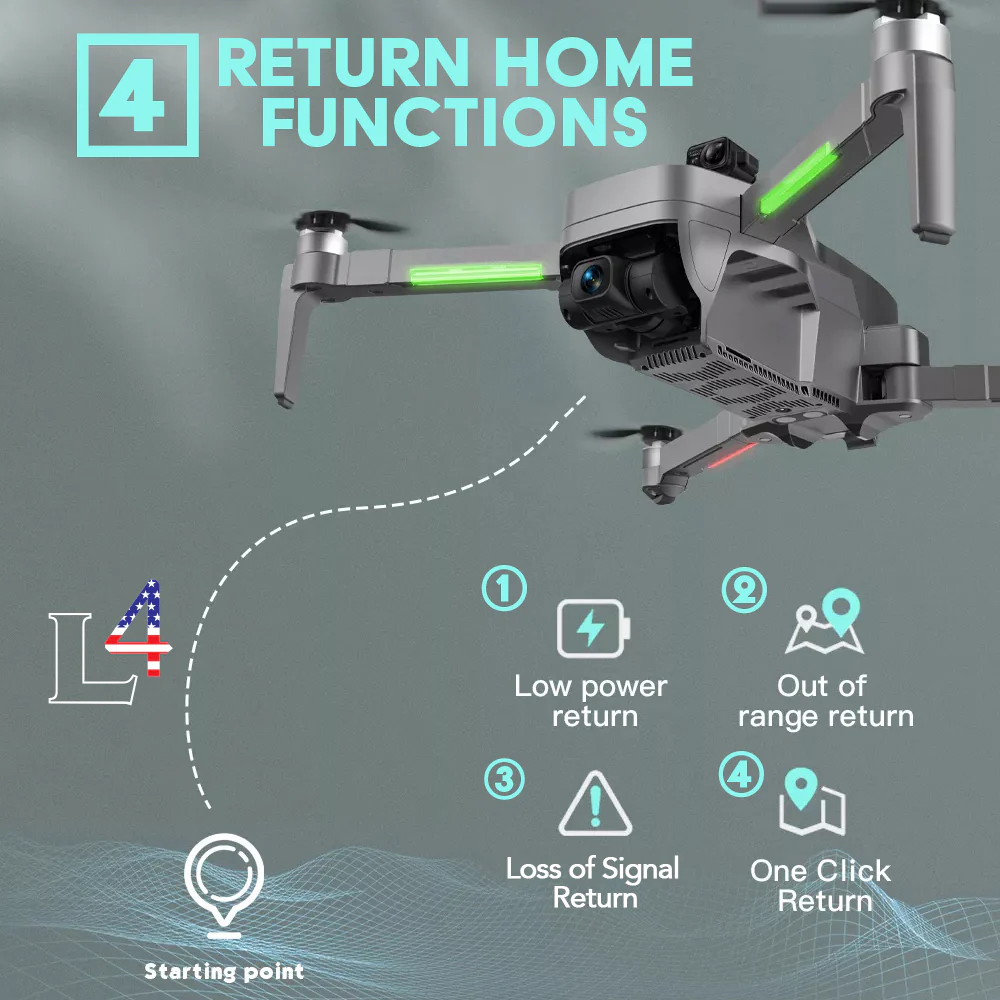 4 RETURN HOME FUNCTIONS

L4

① Low power return

② Out of range return

③ Loss of Signal Return

④ One Click Return

Starting point