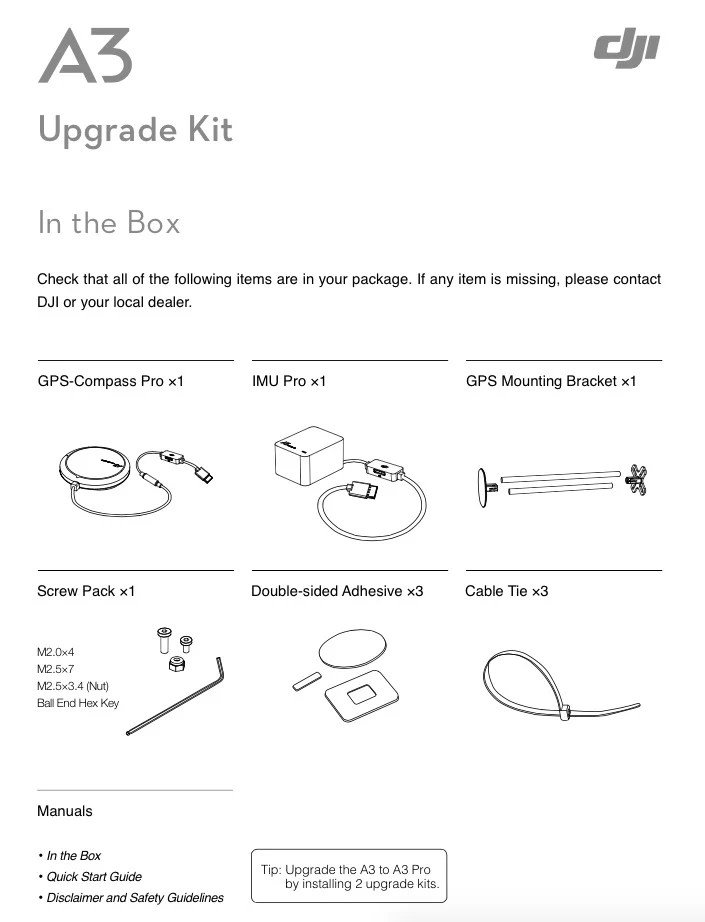 A3

dji

Upgrade Kit

In the Box

Check that all of the following items are in your package. If any item is missing, please contact DJI or your local dealer.

GPS-Compass Pro ×1

IMU Pro ×1

GPS Mounting Bracket ×1

Screw Pack ×1

M2.0×4
M2.5×7
M2.5×3.4 (Nut)
Ball End Hex Key

Double-sided Adhesive ×3

Cable Tie ×3

Manuals

• In the Box
• Quick Start Guide
• Disclaimer and Safety Guidelines

Tip: Upgrade the A3 to A3 Pro by installing 2 upgrade kits.