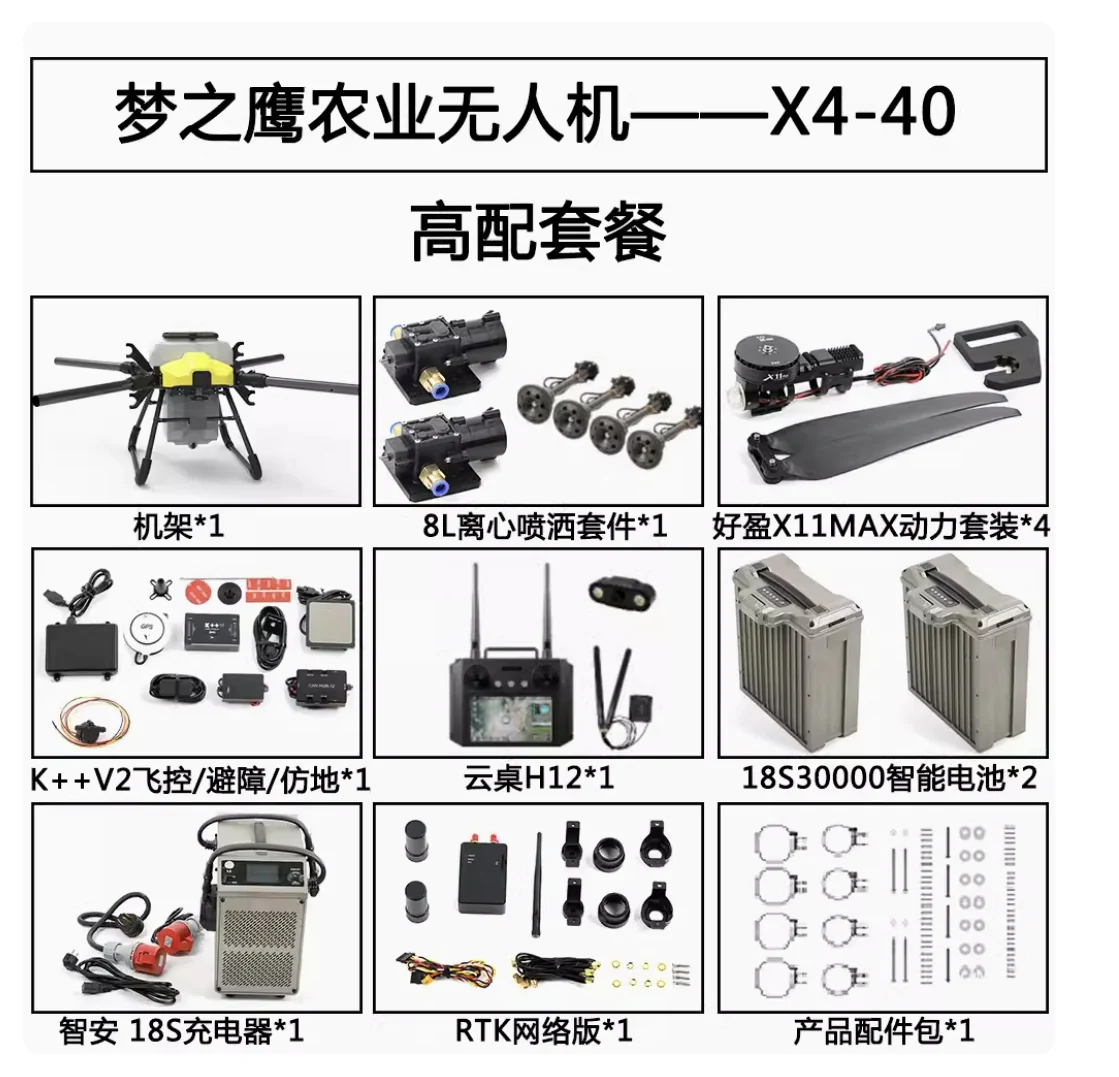 梦之鹰农业无人机——X4-40

高配套餐

机架*1

8L离心喷洒套件*1

好盈X11MAX动力套装*4

K++V2飞控/避障/仿地*1

云桌H12*1

18S30000智能电池*2

智安 18S充电器*1

RTK网络版*1

产品配件包*1