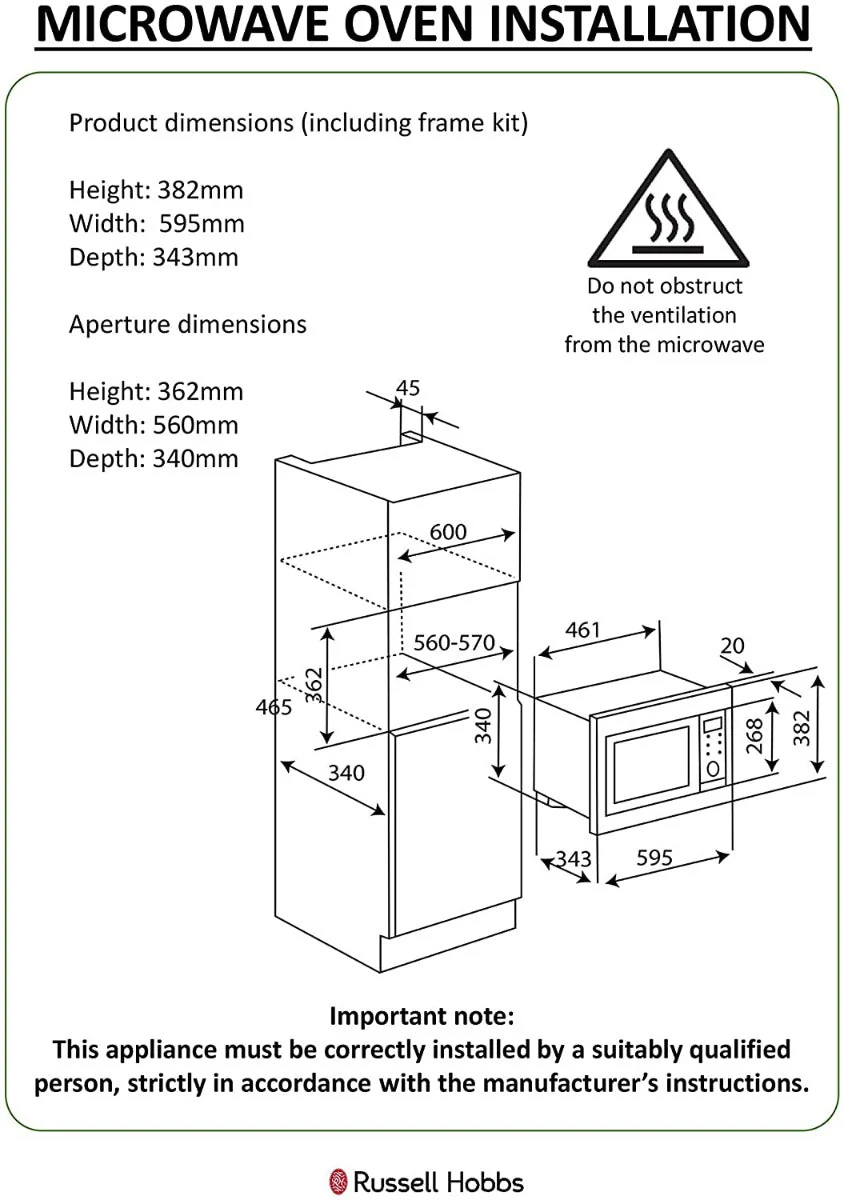 MICROWAVE OVEN INSTALLATION

Product dimensions (including frame kit)

Height: 382mm
Width: 595mm
Depth: 343mm

Aperture dimensions

Height: 362mm
Width: 560mm
Depth: 340mm

Do not obstruct the ventilation from the microwave

45
600
560-570
362
465
340
340
461
20
268
382
343
595

Important note:
This appliance must be correctly installed by a suitably qualified person, strictly in accordance with the manufacturer's instructions.

Russell Hobbs