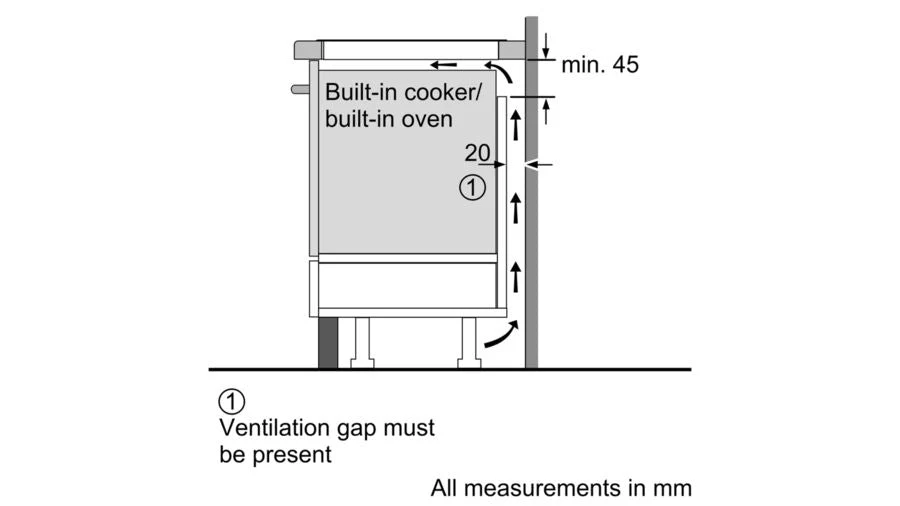 min. 45

Built-in cooker/
built-in oven

20

①

①
Ventilation gap must
be present

All measurements in mm