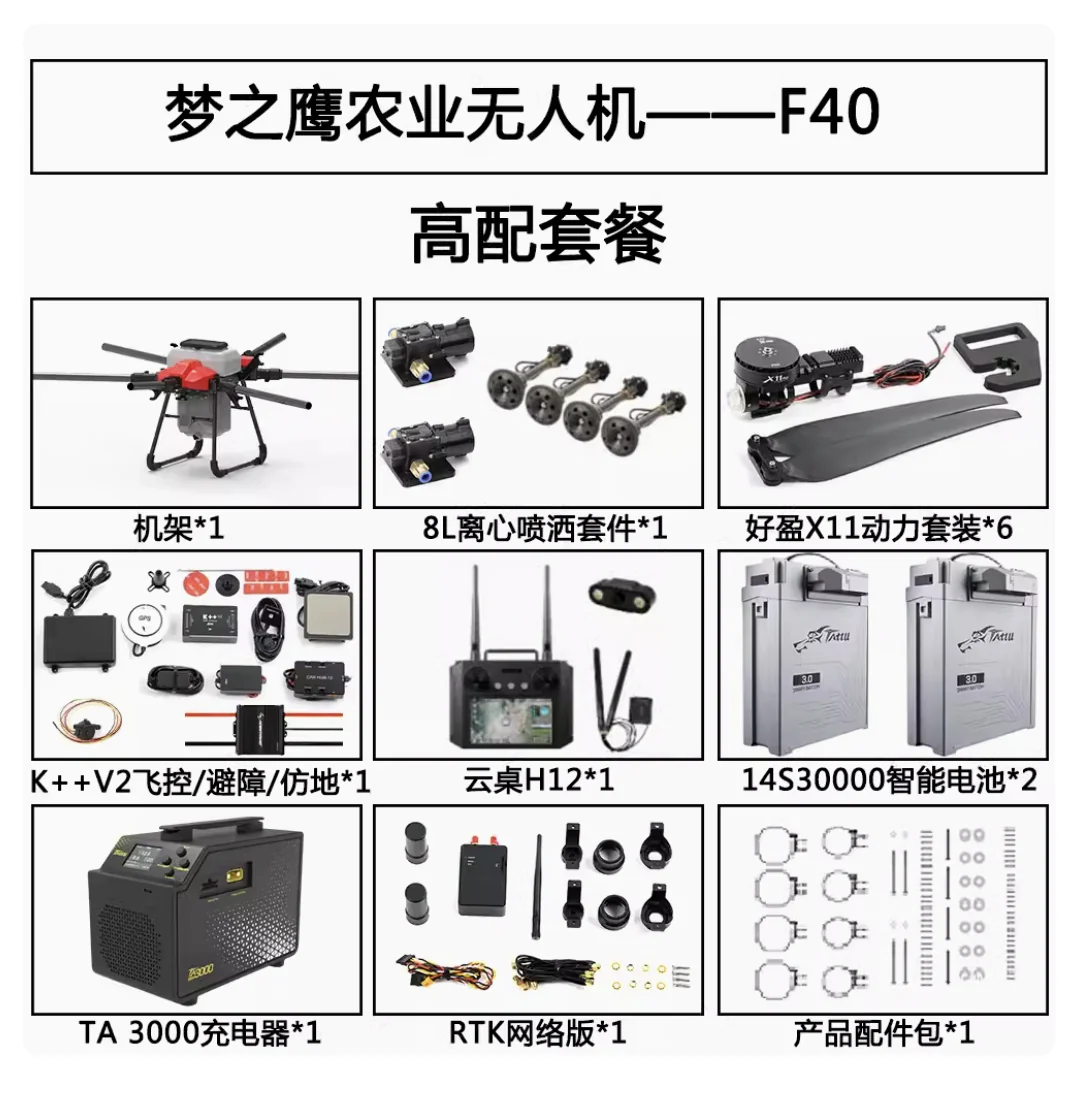 梦之鹰农业无人机——F40

高配套餐

机架*1

8L离心喷洒套件*1

好盈X11动力套装*6

K++V2飞控/避障/仿地*1

云桌H12*1

14S30000智能电池*2

TA 3000充电器*1

RTK网络版*1

产品配件包*1