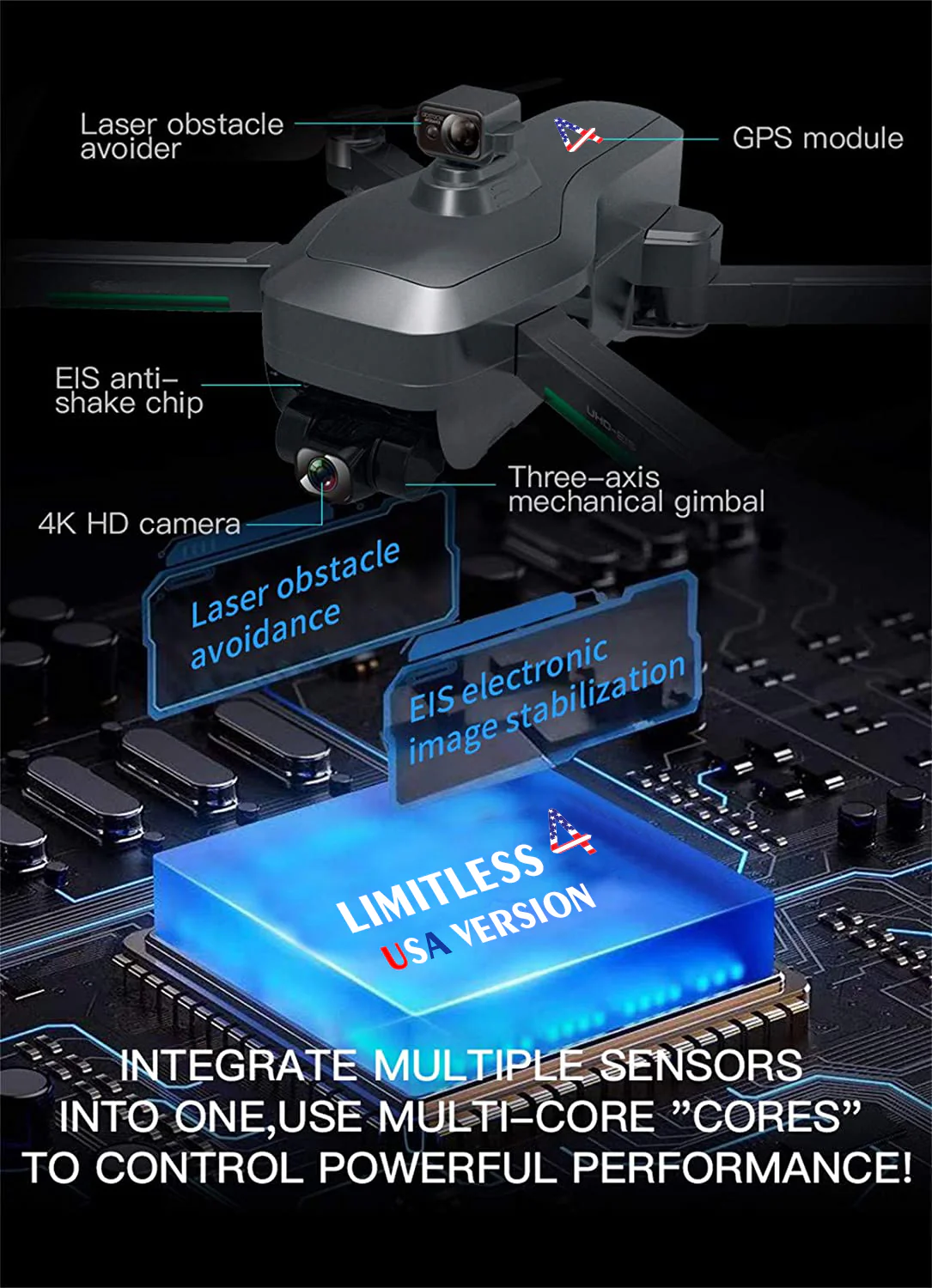 Laser obstacle avoider

GPS module

EIS anti-shake chip

UHD-EIS

Three-axis mechanical gimbal

4K HD camera

Laser obstacle avoidance

EIS electronic image stabilization

LIMITLESS 4
USA VERSION

INTEGRATE MULTIPLE SENSORS INTO ONE,USE MULTI-CORE "CORES" TO CONTROL POWERFUL PERFORMANCE!