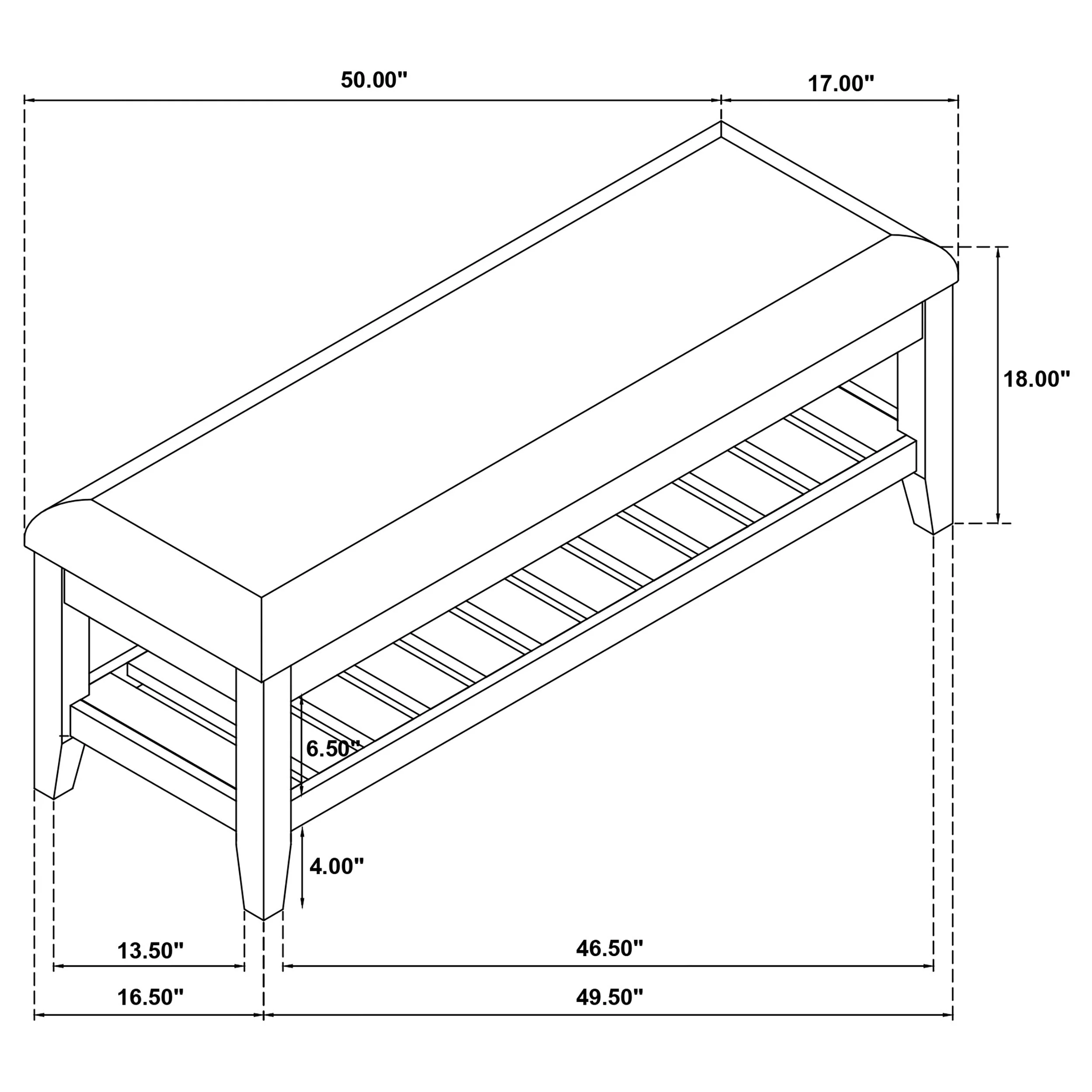 50.00"
17.00"
18.00"
6.50"
4.00"
13.50"
46.50"
16.50"
49.50"