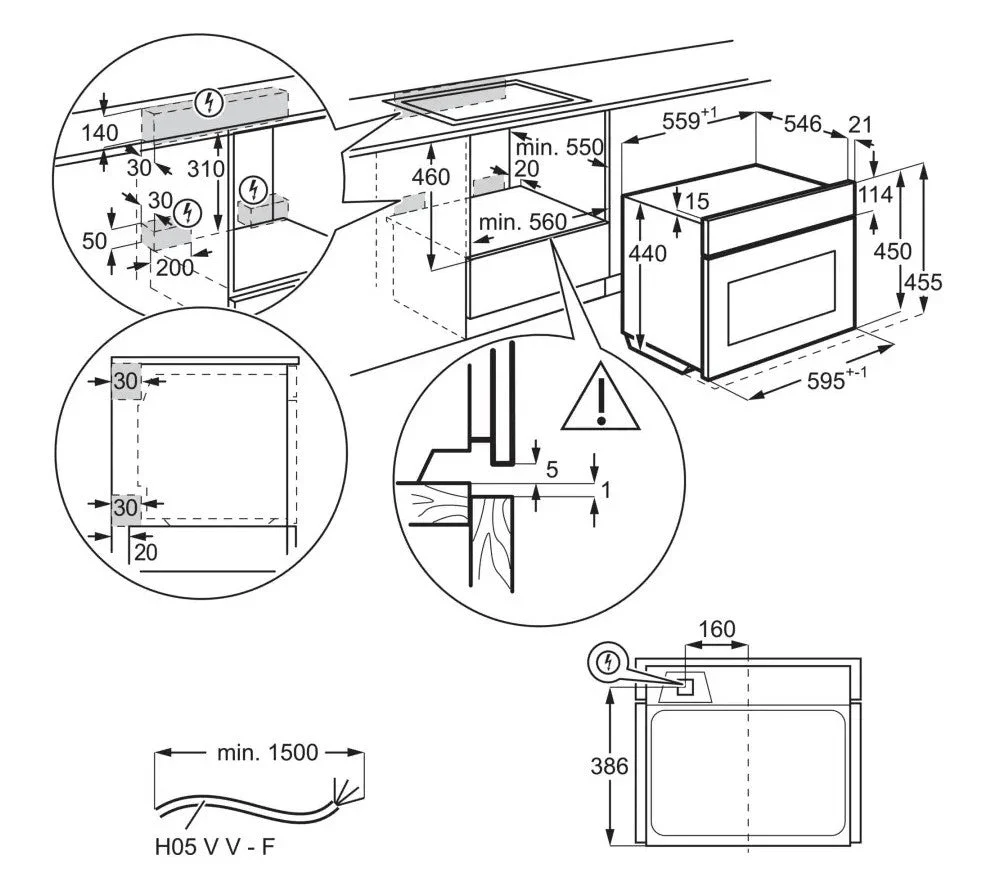 140
30
310
30
50
200
460
min. 550
20
min. 560
$559^{+1}$
546
21
15
114
440
450
455
$595^{+-1}$
30
30
20
5
1
160
386
min. 1500
H05 V V - F