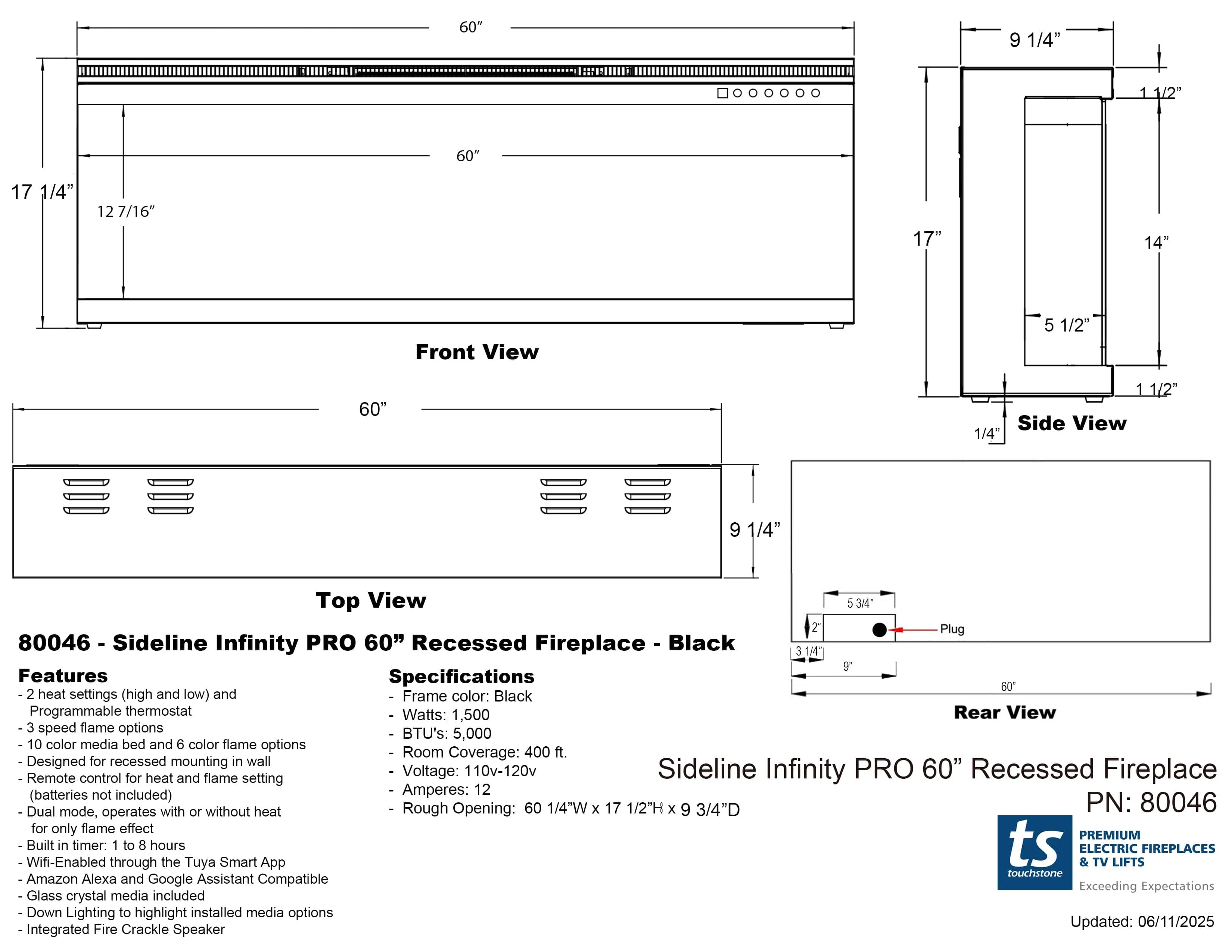 60”

17 1/4”

60”

12 7/16”

Front View

9 1/4”

1 1/2”

17”

14”

5 1/2”

1 1/2”

1/4”

Side View

60”

9 1/4”

Top View

5 3/4”

2”

Plug

3 1/4”

9”

60”

Rear View

80046 - Sideline Infinity PRO 60” Recessed Fireplace - Black

Features
- 2 heat settings (high and low) and Programmable thermostat
- 3 speed flame options
- 10 color media bed and 6 color flame options
- Designed for recessed mounting in wall
- Remote control for heat and flame setting (batteries not included)
- Dual mode, operates with or without heat for only flame effect
- Built in timer: 1 to 8 hours
- Wifi-Enabled through the Tuya Smart App
- Amazon Alexa and Google Assistant Compatible
- Glass crystal media included
- Down Lighting to highlight installed media options
- Integrated Fire Crackle Speaker

Specifications
- Frame color: Black
- Watts: 1,500
- BTU's: 5,000
- Room Coverage: 400 ft.
- Voltage: 110v-120v
- Amperes: 12
- Rough Opening: 60 1/4”W x 17 1/2”H x 9 3/4”D

Sideline Infinity PRO 60” Recessed Fireplace
PN: 80046

ts
touchstone
PREMIUM
ELECTRIC FIREPLACES
& TV LIFTS
Exceeding Expectations

Updated: 06/11/2025