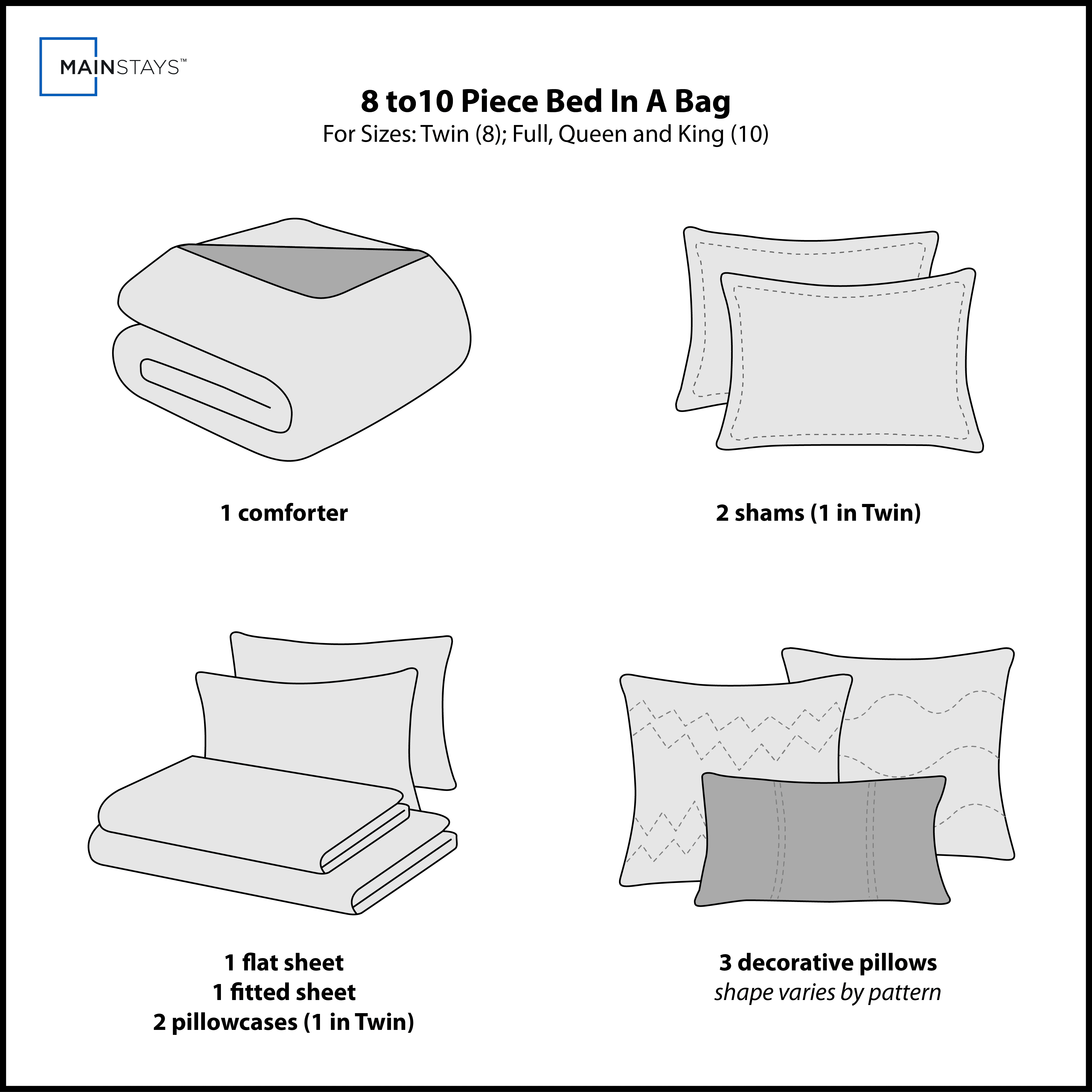 MAINSTAYS™

8 to10 Piece Bed In A Bag
For Sizes: Twin (8); Full, Queen and King (10)

1 comforter

2 shams (1 in Twin)

1 flat sheet
1 fitted sheet
2 pillowcases (1 in Twin)

3 decorative pillows
shape varies by pattern