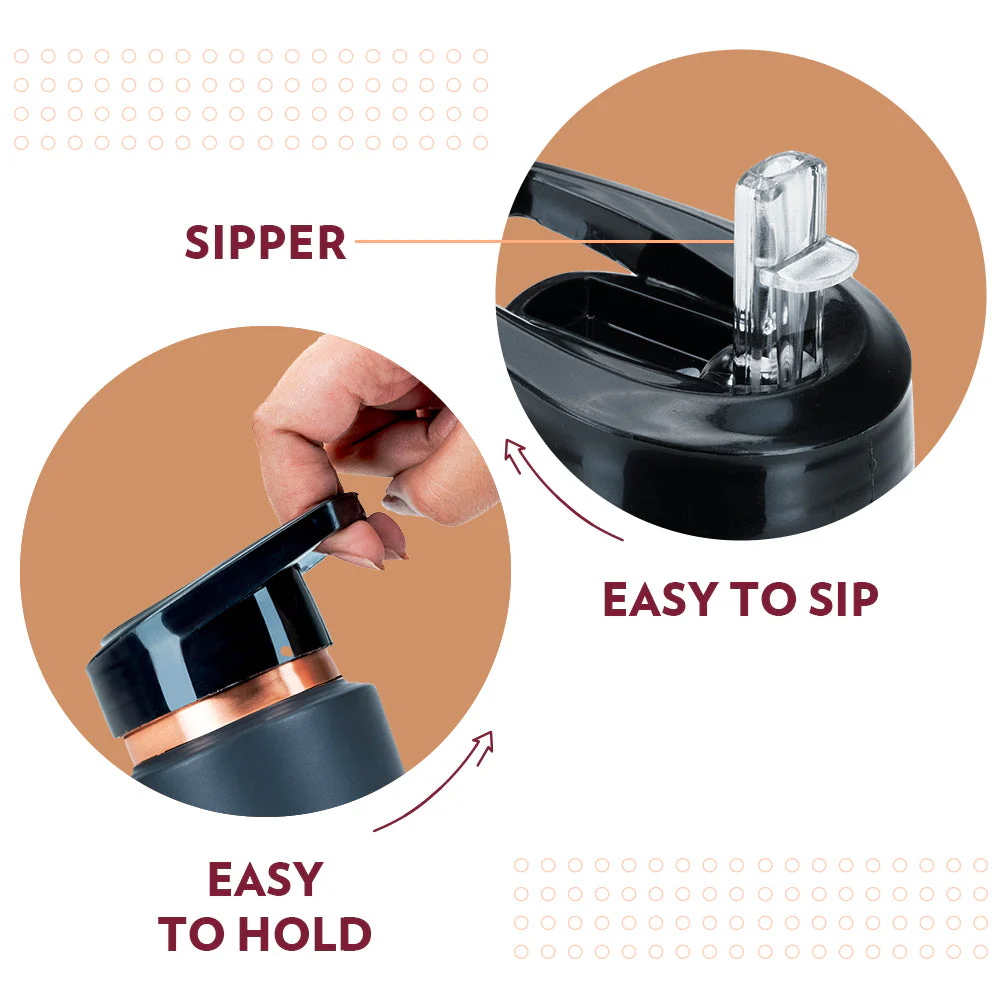 SIPPER

EASY TO SIP

EASY
TO HOLD