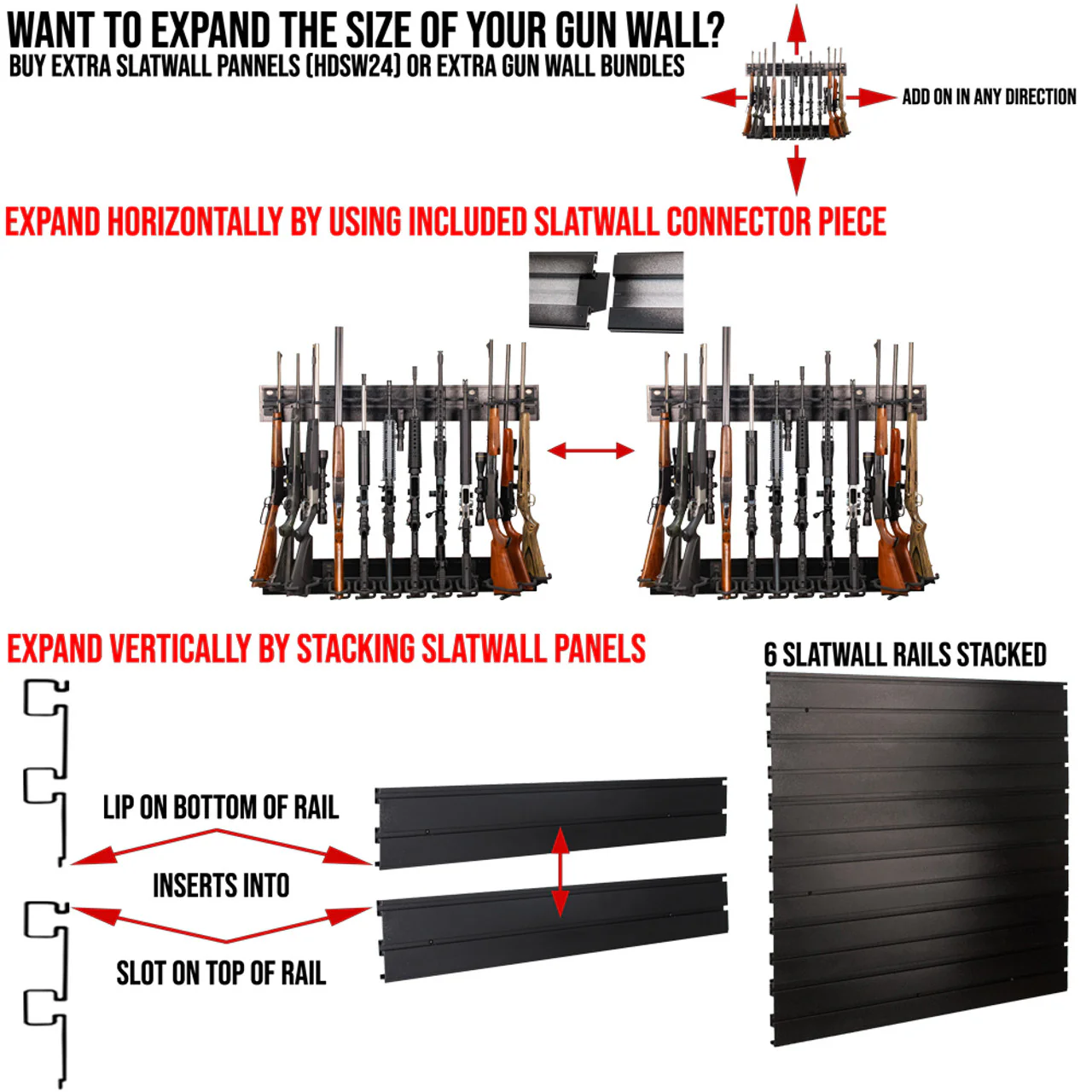 WANT TO EXPAND THE SIZE OF YOUR GUN WALL?
BUY EXTRA SLATWALL PANNELS (HDSW24) OR EXTRA GUN WALL BUNDLES

ADD ON IN ANY DIRECTION

EXPAND HORIZONTALLY BY USING INCLUDED SLATWALL CONNECTOR PIECE

EXPAND VERTICALLY BY STACKING SLATWALL PANELS

6 SLATWALL RAILS STACKED

LIP ON BOTTOM OF RAIL

INSERTS INTO

SLOT ON TOP OF RAIL