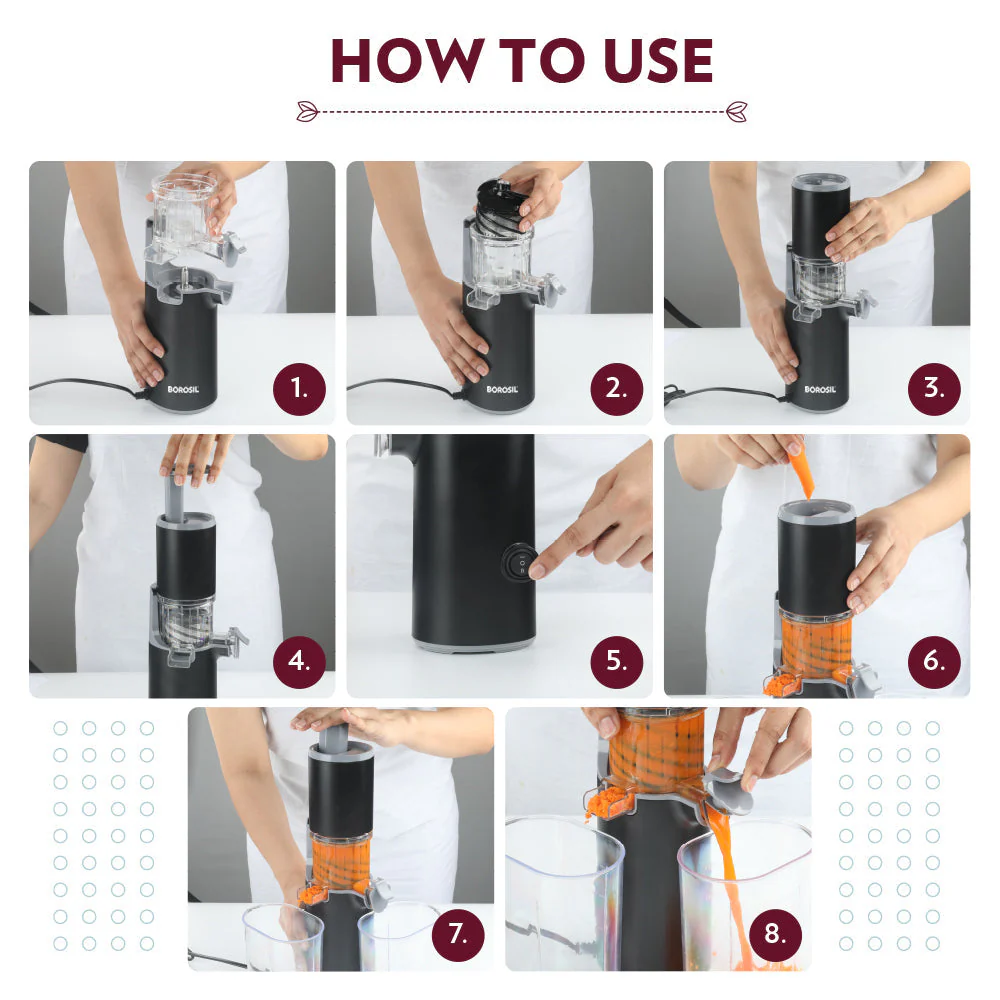 HOW TO USE

BOROSIL

1.

BOROSIL

2.

BOROSIL

3.

4.

5.

6.

7.

8.