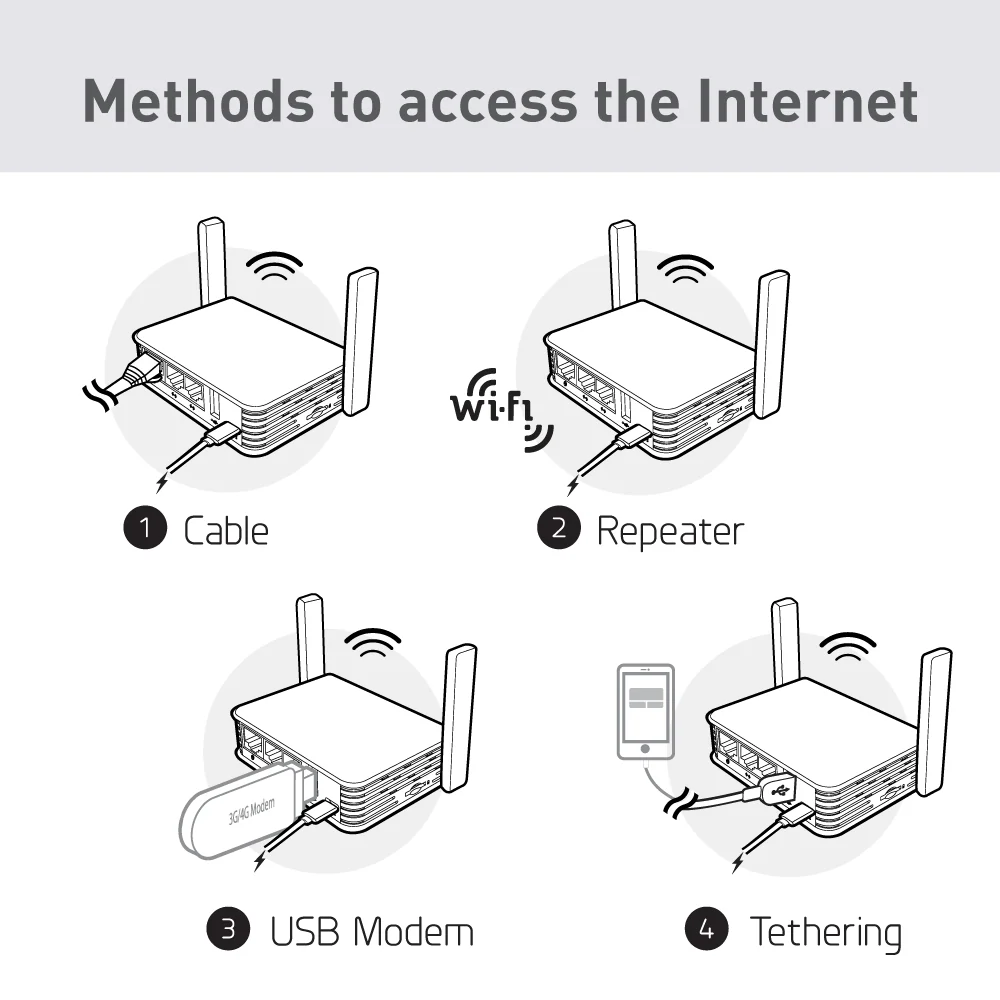 Methods to access the Internet

1 Cable

Wi-Fi

2 Repeater

3G/4G Modem

3 USB Modem

4 Tethering