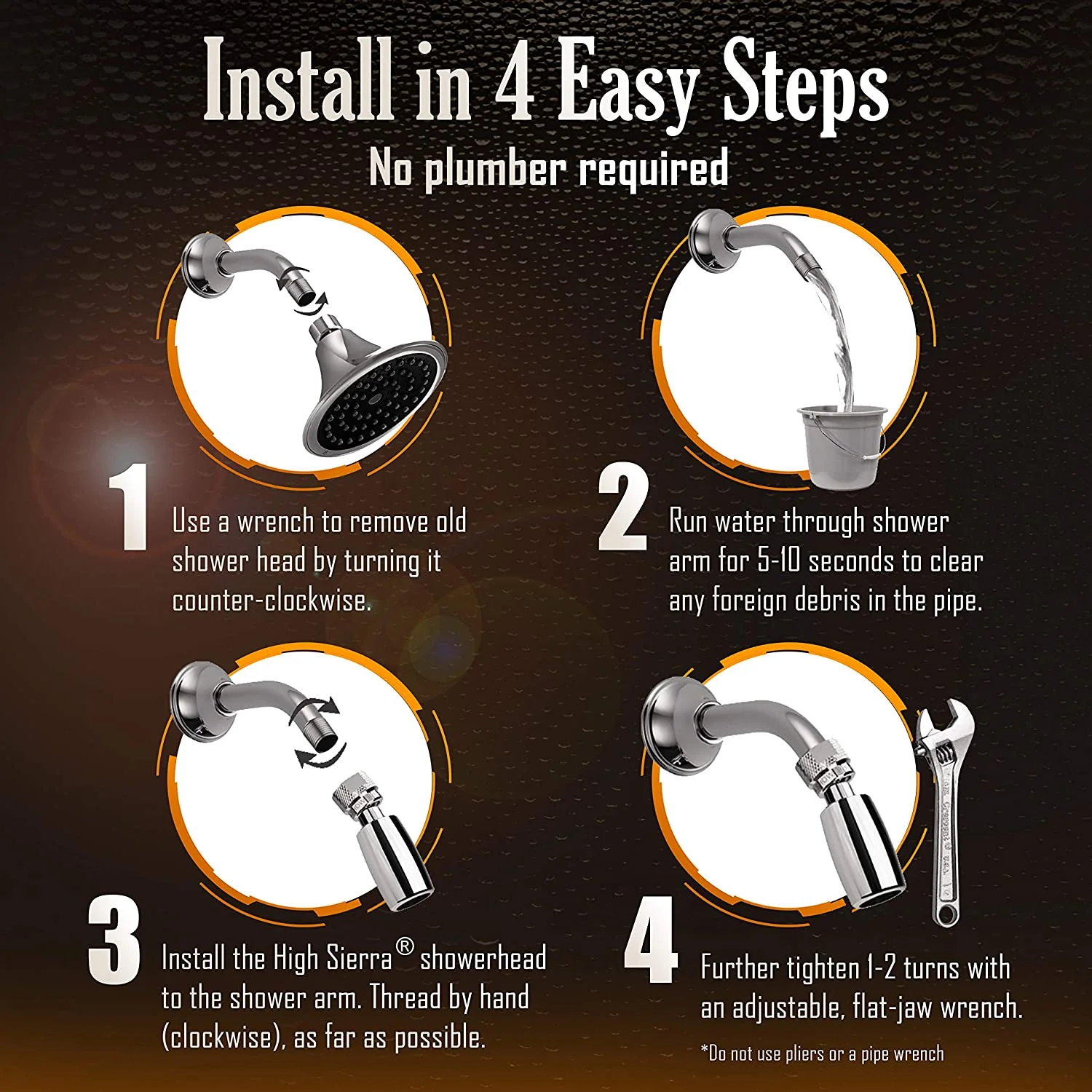 Install in 4 Easy Steps

No plumber required

1

Use a wrench to remove old shower head by turning it counter-clockwise.

2

Run water through shower arm for 5-10 seconds to clear any foreign debris in the pipe.

3

Install the High Sierra® showerhead to the shower arm. Thread by hand (clockwise), as far as possible.

4

Further tighten 1-2 turns with an adjustable, flat-jaw wrench.

*Do not use pliers or a pipe wrench