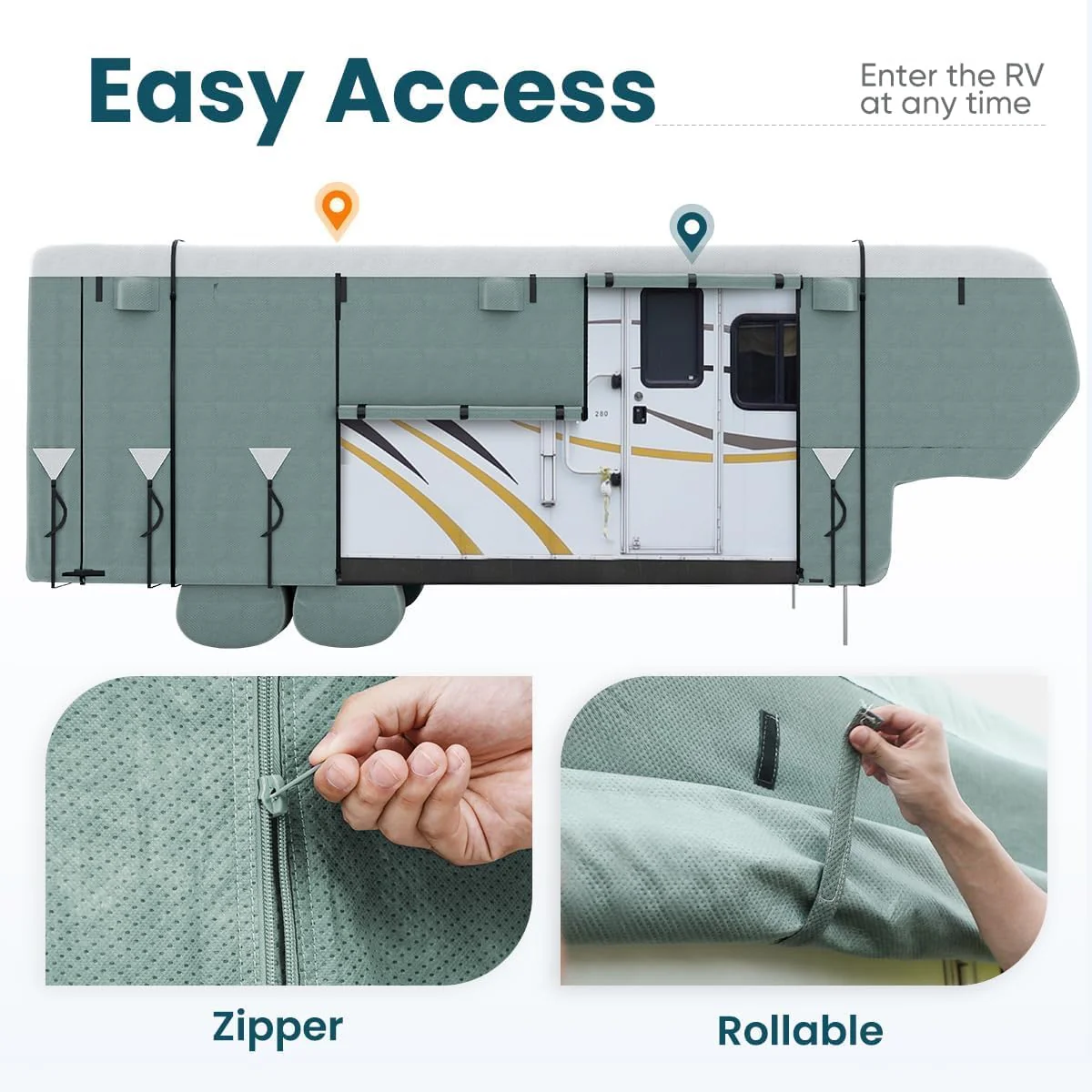 Easy Access

Enter the RV at any time

280

Zipper

Rollable