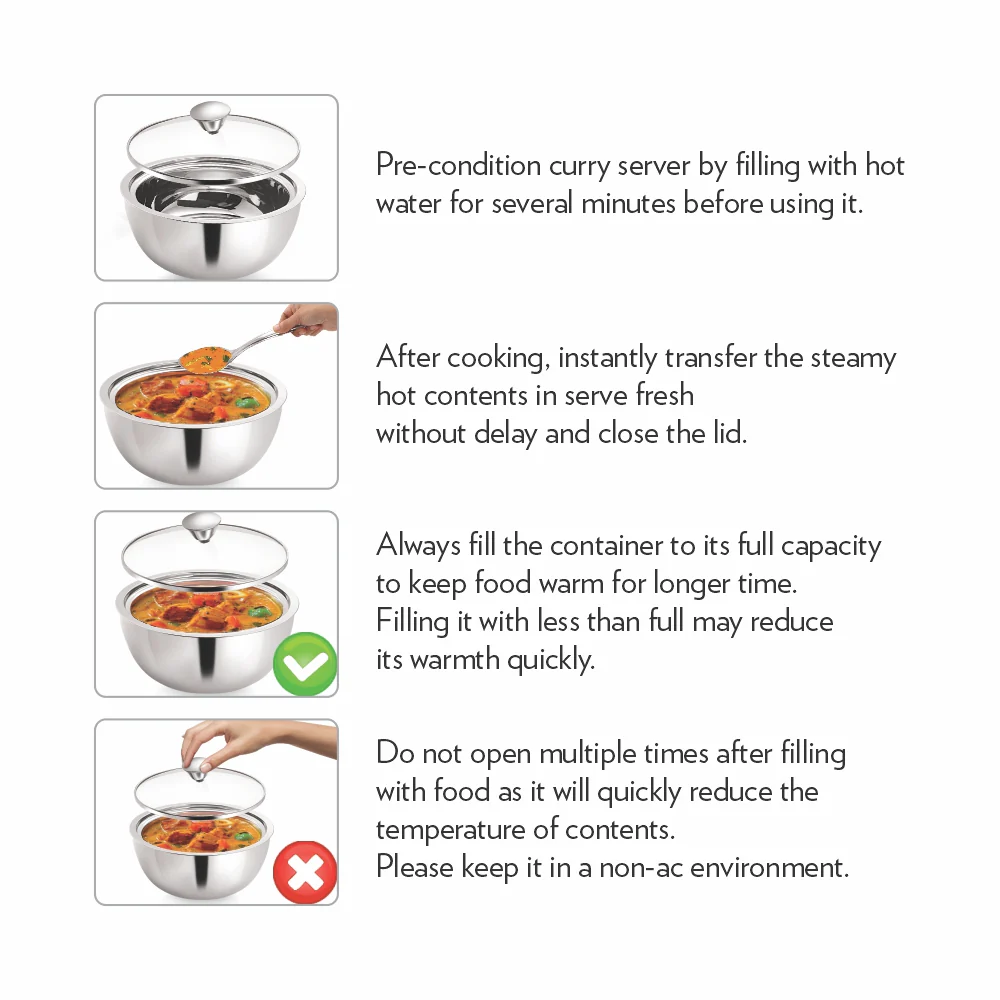 Pre-condition curry server by filling with hot water for several minutes before using it.

After cooking, instantly transfer the steamy hot contents in serve fresh
without delay and close the lid.

Always fill the container to its full capacity to keep food warm for longer time.
Filling it with less than full may reduce its warmth quickly.

Do not open multiple times after filling with food as it will quickly reduce the temperature of contents.
Please keep it in a non-ac environment.