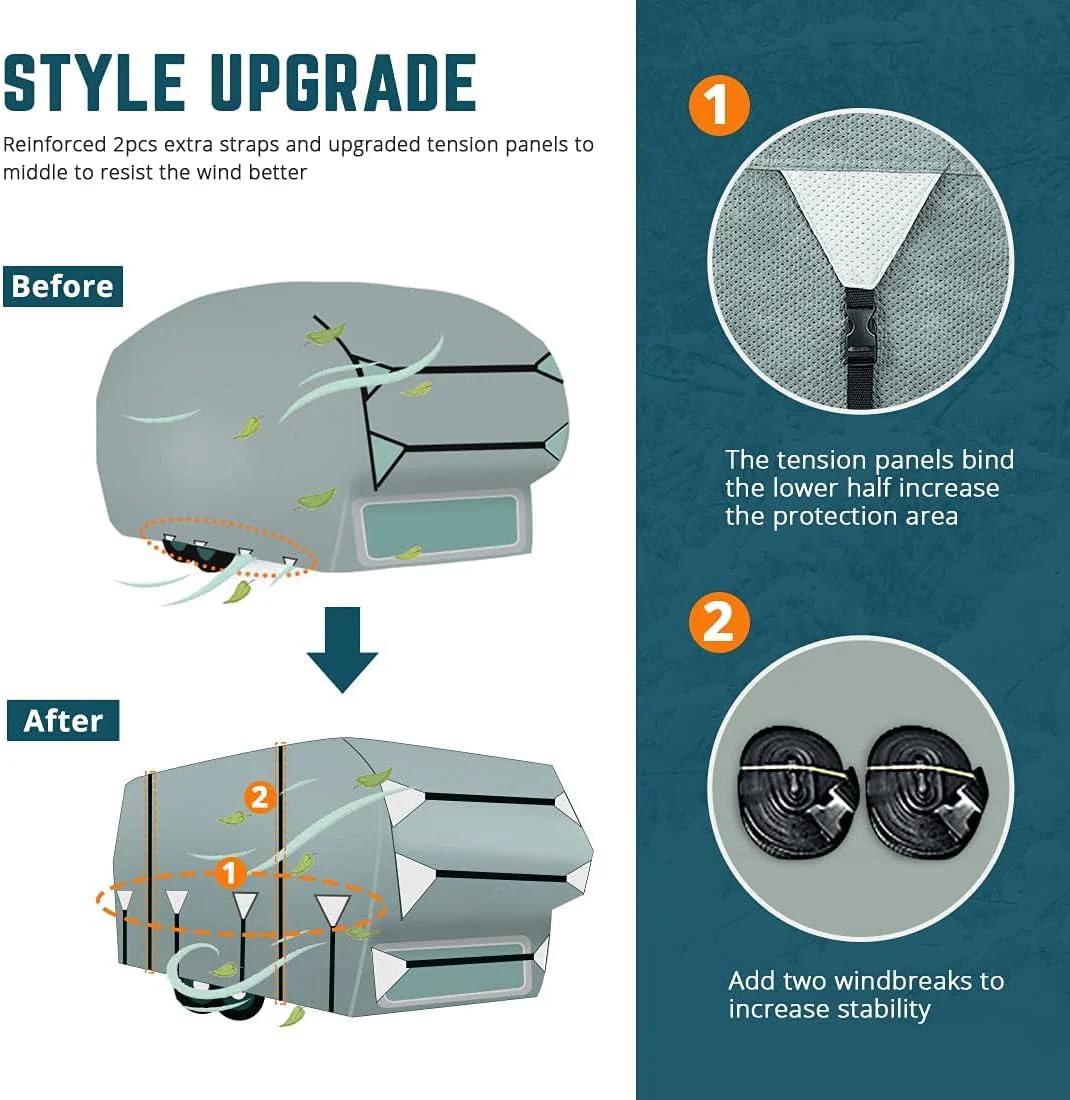 STYLE UPGRADE

Reinforced 2pcs extra straps and upgraded tension panels to middle to resist the wind better

Before

After

2

1

1

The tension panels bind the lower half increase the protection area

2

Add two windbreaks to increase stability