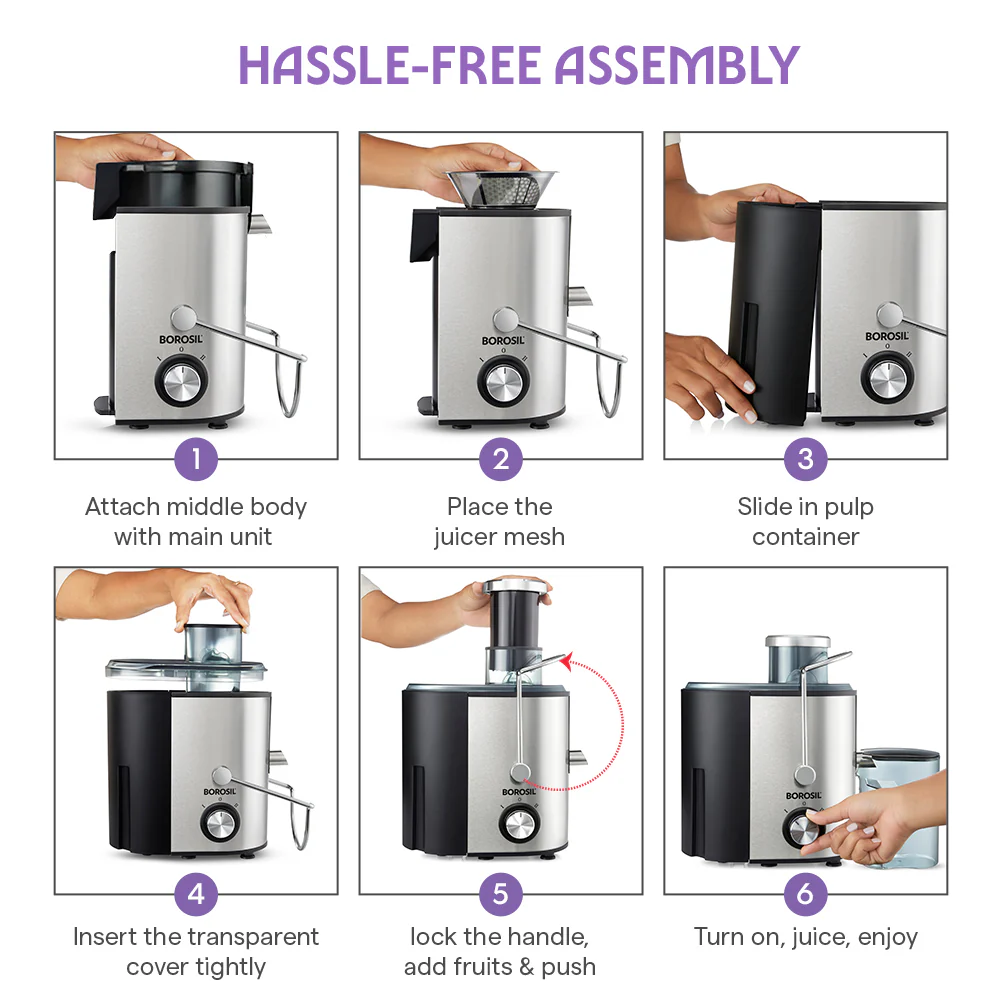 HASSLE-FREE ASSEMBLY

BOROSIL

1

Attach middle body with main unit

BOROSIL

2

Place the juicer mesh

BOROSIL

3

Slide in pulp container

BOROSIL

4

Insert the transparent cover tightly

BOROSIL

5

lock the handle, add fruits & push

BOROSIL

6

Turn on, juice, enjoy