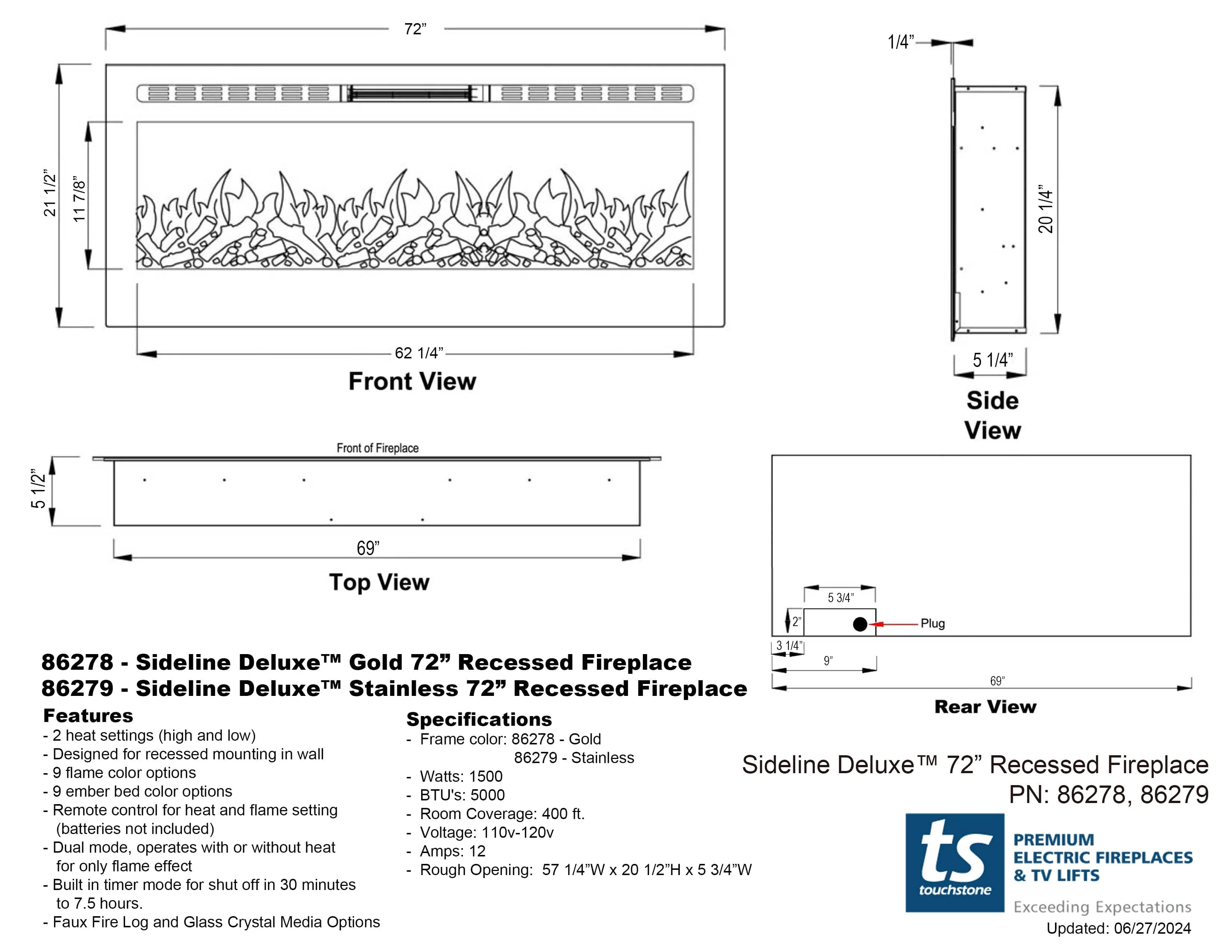 72”

21 1/2”

11 7/8”

62 1/4”

Front View

1/4”

20 1/4”

5 1/4”

Side View

Front of Fireplace

5 1/2”

69”

Top View

5 3/4”

2”

Plug

3 1/4”

9”

69”

Rear View

86278 - Sideline Deluxe™ Gold 72” Recessed Fireplace
86279 - Sideline Deluxe™ Stainless 72” Recessed Fireplace

Features
- 2 heat settings (high and low)
- Designed for recessed mounting in wall
- 9 flame color options
- 9 ember bed color options
- Remote control for heat and flame setting (batteries not included)
- Dual mode, operates with or without heat for only flame effect
- Built in timer mode for shut off in 30 minutes to 7.5 hours.
- Faux Fire Log and Glass Crystal Media Options

Specifications
- Frame color: 86278 - Gold
86279 - Stainless
- Watts: 1500
- BTU's: 5000
- Room Coverage: 400 ft.
- Voltage: 110v-120v
- Amps: 12
- Rough Opening: 57 1/4”W x 20 1/2”H x 5 3/4”W

Sideline Deluxe™ 72” Recessed Fireplace
PN: 86278, 86279

ts
touchstone

PREMIUM
ELECTRIC FIREPLACES
& TV LIFTS

Exceeding Expectations

Updated: 06/27/2024