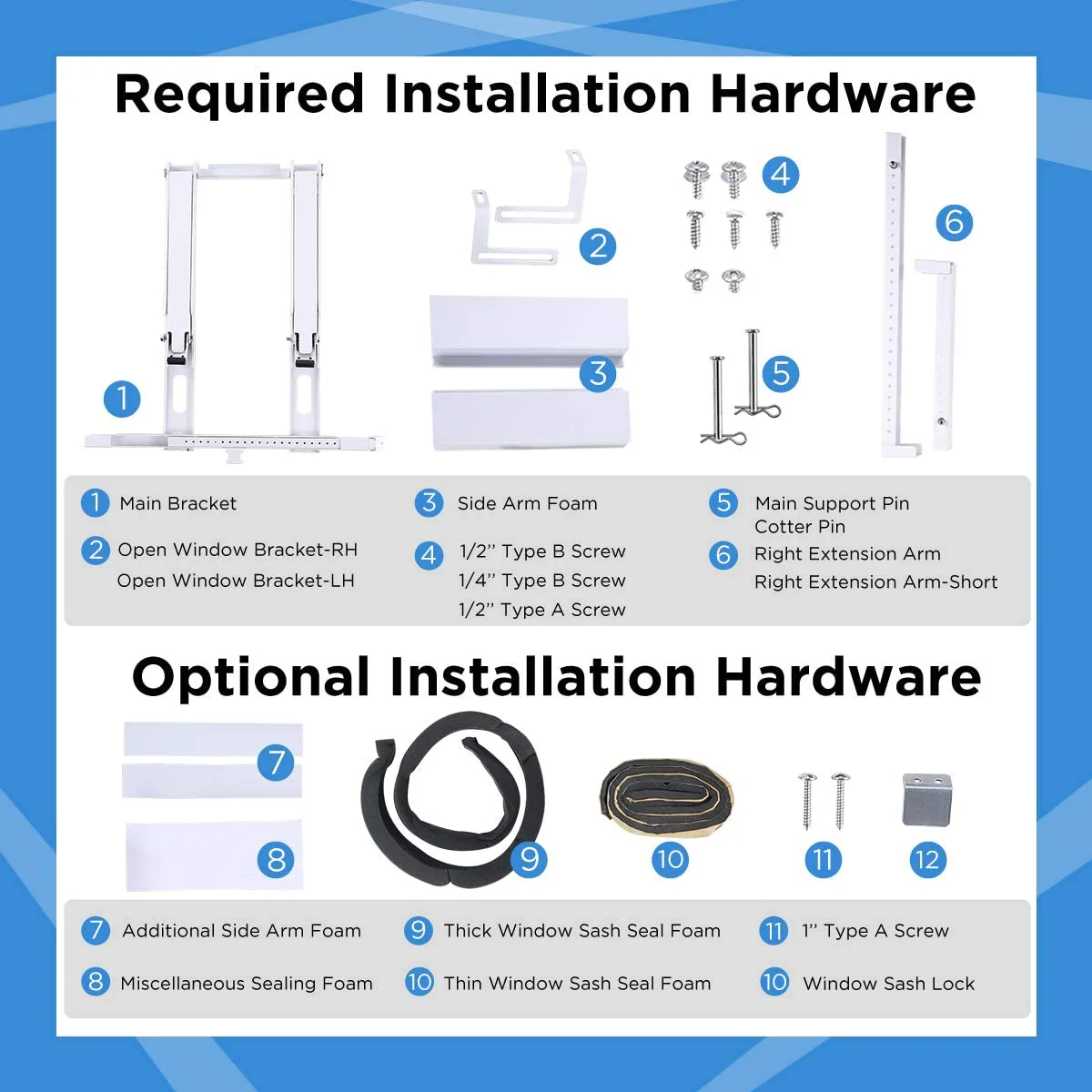 Required Installation Hardware

1
2
3
4
5
6

1 Main Bracket
2 Open Window Bracket-RH
Open Window Bracket-LH

3 Side Arm Foam
4 1/2'' Type B Screw
1/4'' Type B Screw
1/2'' Type A Screw

5 Main Support Pin
Cotter Pin
6 Right Extension Arm
Right Extension Arm-Short

Optional Installation Hardware

7
8
9
10
11
12

7 Additional Side Arm Foam
8 Miscellaneous Sealing Foam

9 Thick Window Sash Seal Foam
10 Thin Window Sash Seal Foam

11 1'' Type A Screw
10 Window Sash Lock