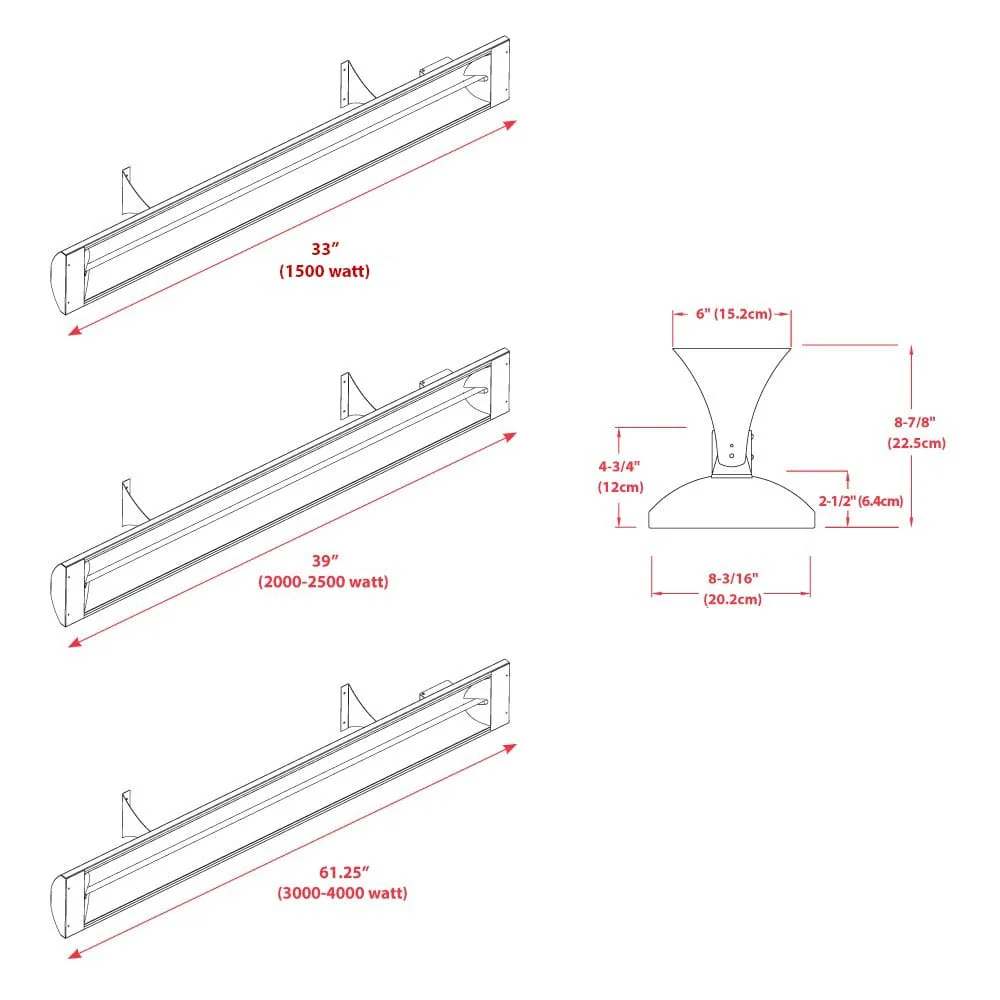 33”
(1500 watt)

39”
(2000-2500 watt)

61.25”
(3000-4000 watt)

6" (15.2cm)

8-7/8"
(22.5cm)

4-3/4"
(12cm)

2-1/2" (6.4cm)

8-3/16"
(20.2cm)