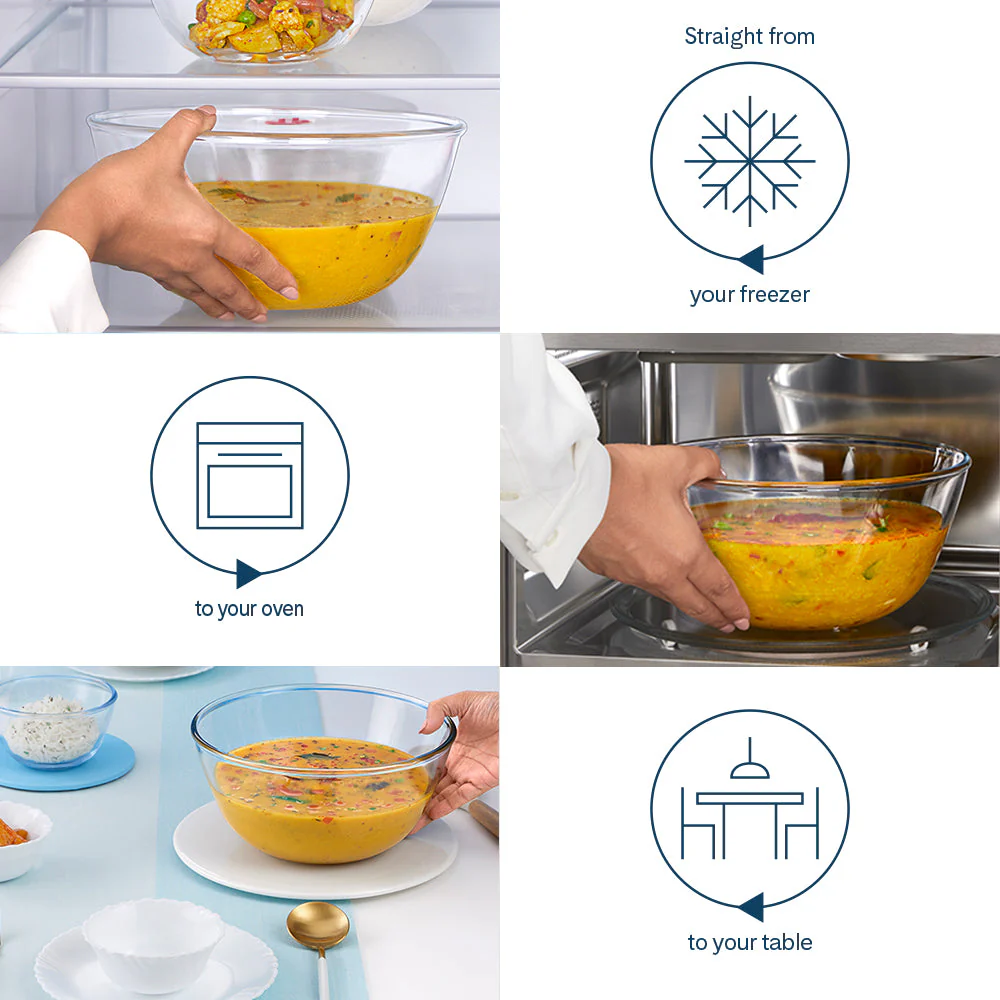 Straight from

your freezer

to your oven

to your table