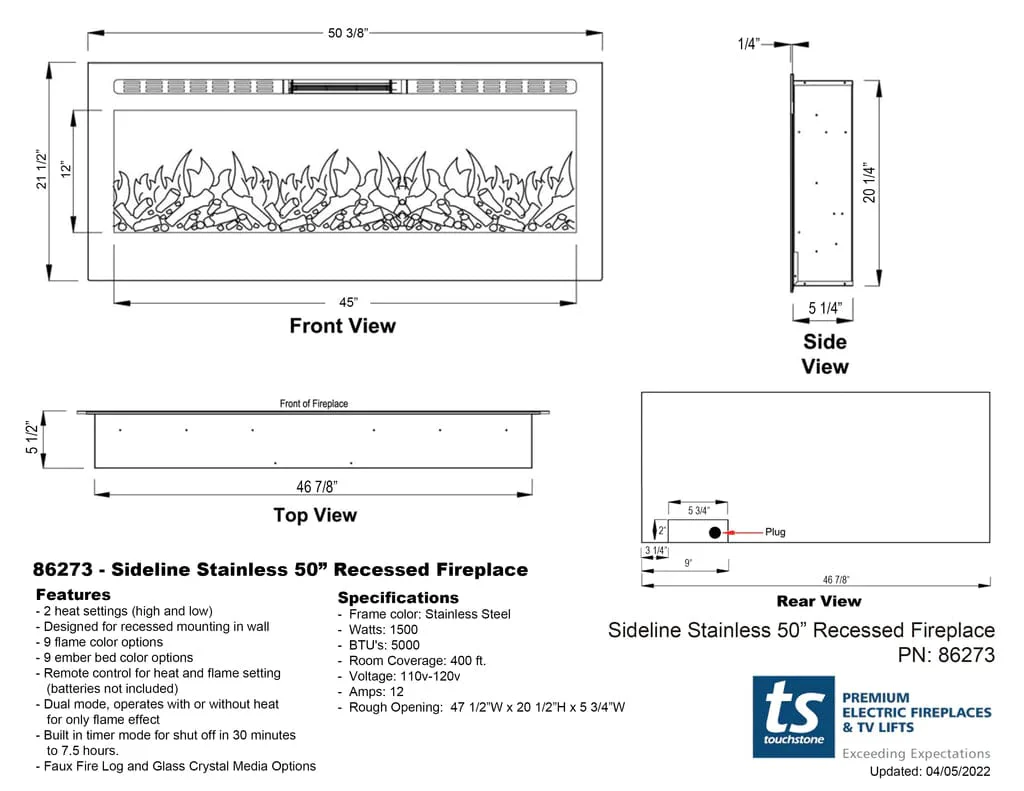 50 3/8”

21 1/2”

12”

45”

Front View

1/4”

20 1/4”

5 1/4”

Side View

Front of Fireplace

5 1/2”

46 7/8”

Top View

5 3/4”

2”

Plug

3 1/4”

9”

46 7/8”

Rear View

86273 - Sideline Stainless 50” Recessed Fireplace

Features
- 2 heat settings (high and low)
- Designed for recessed mounting in wall
- 9 flame color options
- 9 ember bed color options
- Remote control for heat and flame setting (batteries not included)
- Dual mode, operates with or without heat for only flame effect
- Built in timer mode for shut off in 30 minutes to 7.5 hours.
- Faux Fire Log and Glass Crystal Media Options

Specifications
- Frame color: Stainless Steel
- Watts: 1500
- BTU's: 5000
- Room Coverage: 400 ft.
- Voltage: 110v-120v
- Amps: 12
- Rough Opening: 47 1/2”W x 20 1/2”H x 5 3/4”W

Sideline Stainless 50” Recessed Fireplace
PN: 86273

ts
touchstone

PREMIUM
ELECTRIC FIREPLACES
& TV LIFTS

Exceeding Expectations

Updated: 04/05/2022