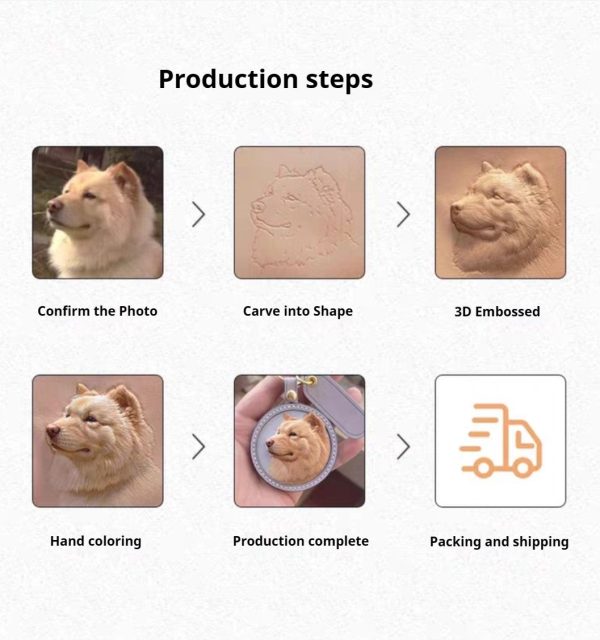 Production steps

Confirm the Photo

Carve into Shape

3D Embossed

Hand coloring

Production complete

Packing and shipping