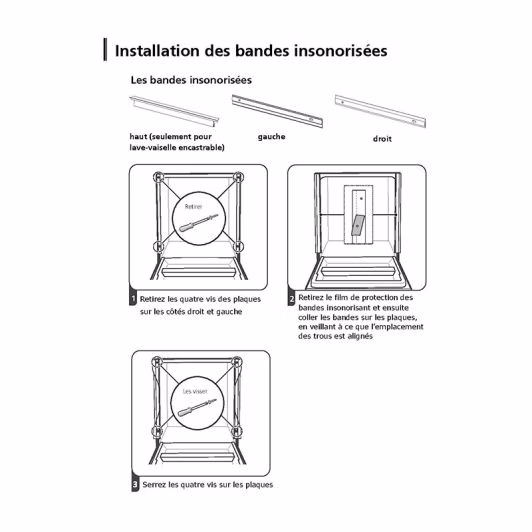 Installation des bandes insonorisées

Les bandes insonorisées

haut (seulement pour lave-vaiselle encastrable)

gauche

droit

Retirer

1 Retirez les quatre vis des plaques sur les côtés droit et gauche

2 Retirez le film de protection des bandes insonorisant et ensuite coller les bandes sur les plaques, en veillant à ce que l'emplacement des trous est alignés

Les visser

3 Serrez les quatre vis sur les plaques