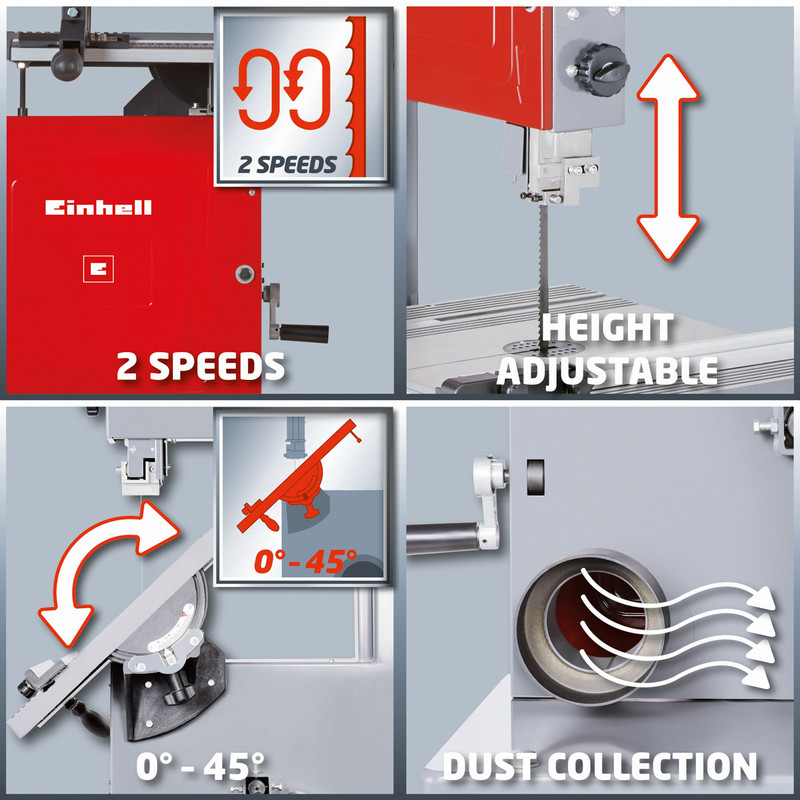 2 SPEEDS

Einhell

2 SPEEDS

HEIGHT ADJUSTABLE

0° - 45°

0° - 45°

DUST COLLECTION