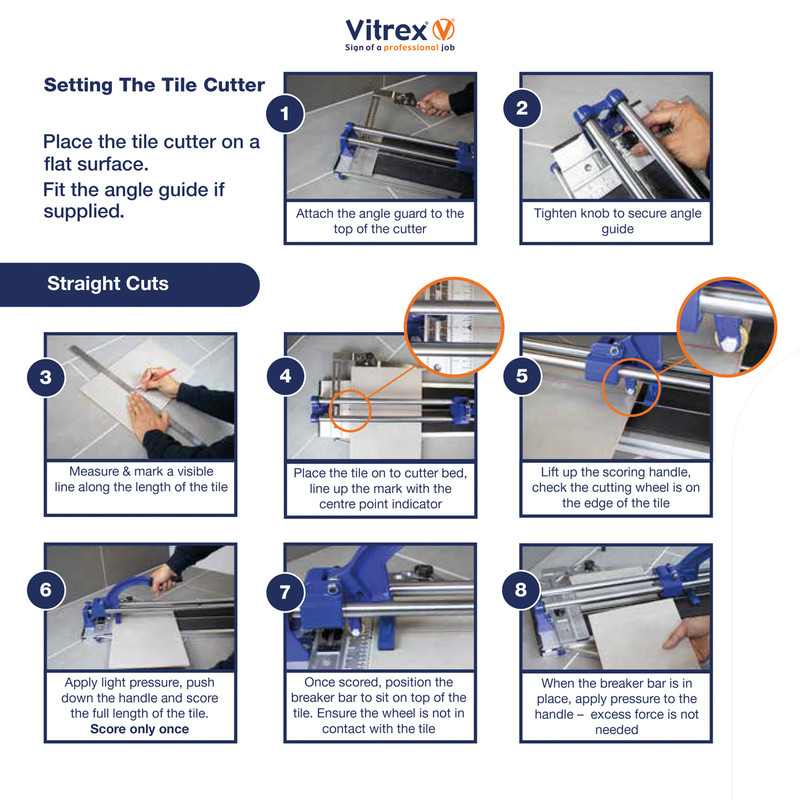 Vitrex
Sign of a professional job

Setting The Tile Cutter

Place the tile cutter on a flat surface.
Fit the angle guide if supplied.

1
Attach the angle guard to the top of the cutter

2
Tighten knob to secure angle guide

Straight Cuts

3
Measure & mark a visible line along the length of the tile

4
Place the tile on to cutter bed, line up the mark with the centre point indicator

5
Lift up the scoring handle, check the cutting wheel is on the edge of the tile

6
Apply light pressure, push down the handle and score the full length of the tile.
Score only once

7
Once scored, position the breaker bar to sit on top of the tile. Ensure the wheel is not in contact with the tile

8
When the breaker bar is in place, apply pressure to the handle – excess force is not needed