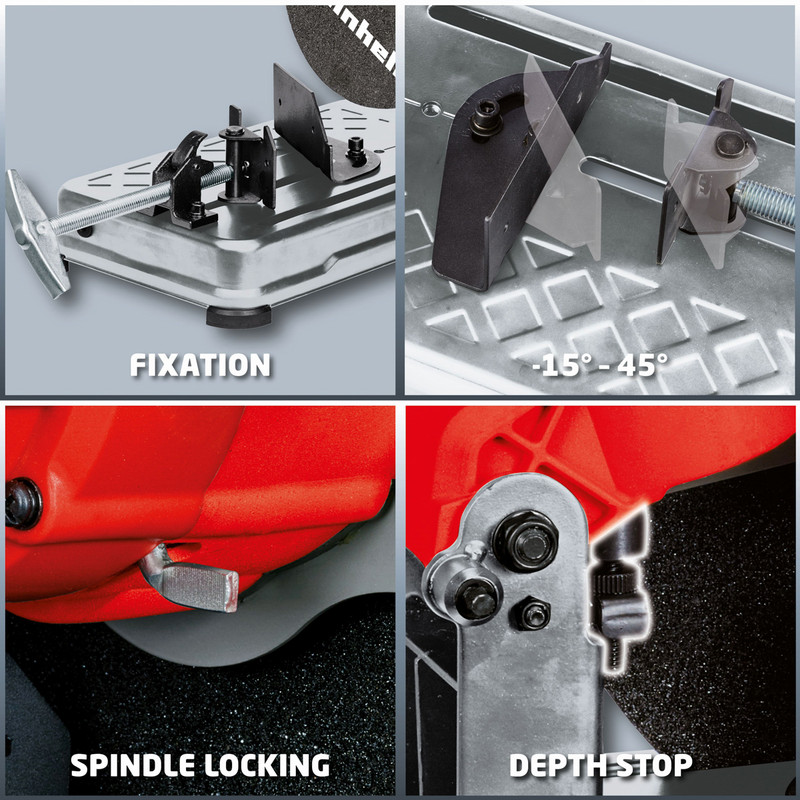 inhell

FIXATION

-15° - 45°

SPINDLE LOCKING

DEPTH STOP