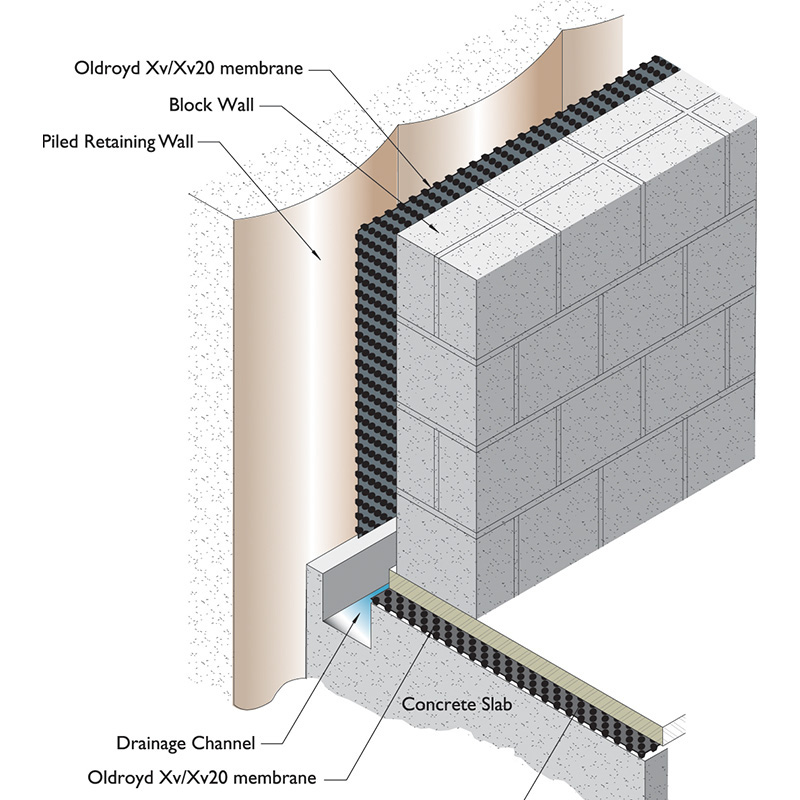 Oldroyd Xv/Xv20 membrane
Block Wall
Piled Retaining Wall
Concrete Slab
Drainage Channel
Oldroyd Xv/Xv20 membrane